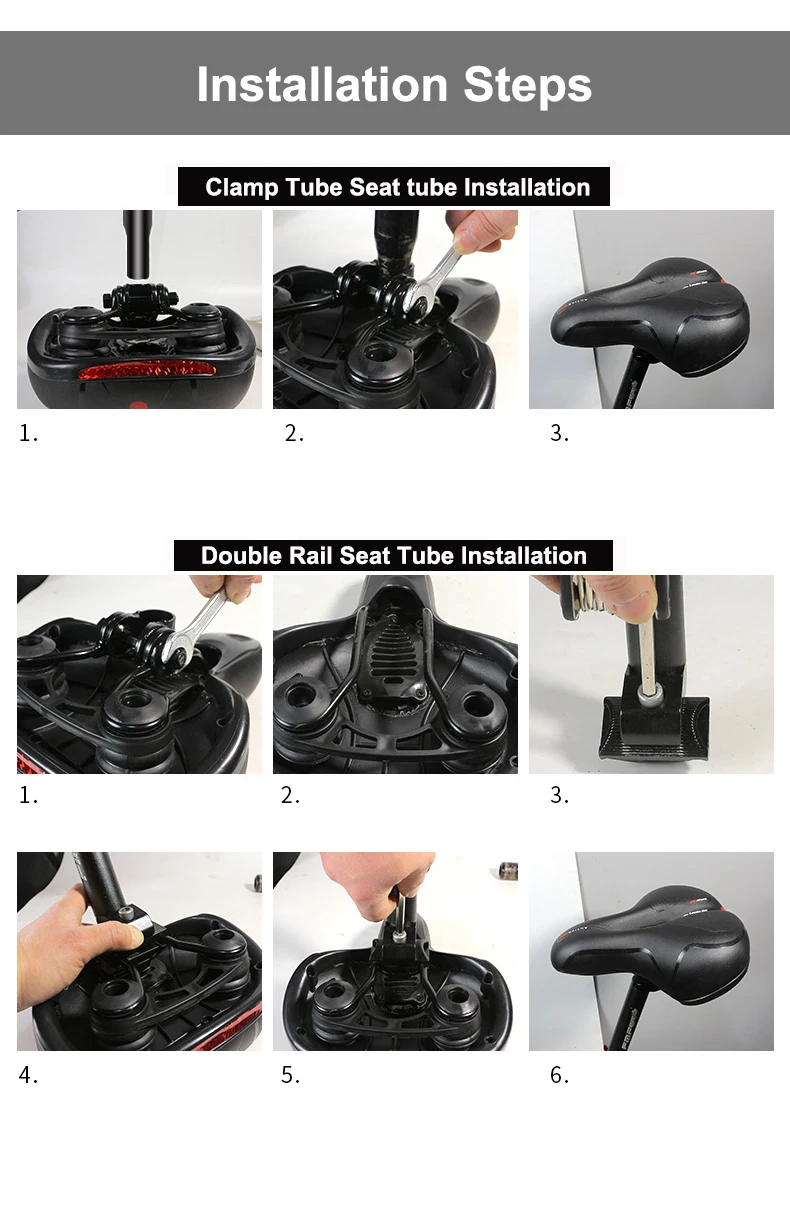 Installation Steps

Clamp Tube Seat tube Installation

1.

2.

3.

Double Rail Seat Tube Installation

1.

2.

3.

4.

5.

6.