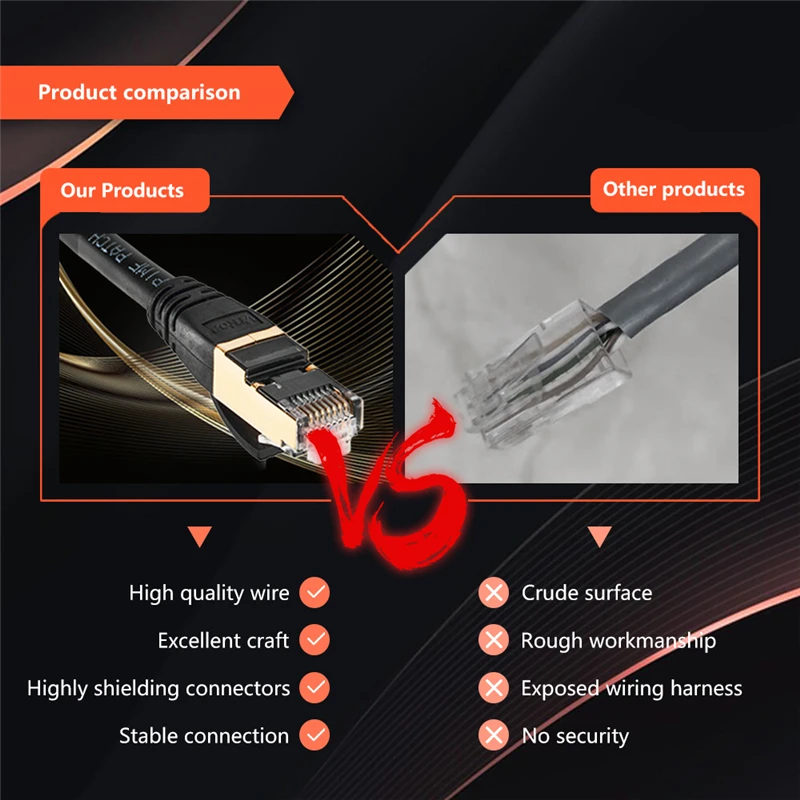 Product comparison

Our Products

Other products

VS

High quality wire

Excellent craft

Highly shielding connectors

Stable connection

Crude surface

Rough workmanship

Exposed wiring harness

No security