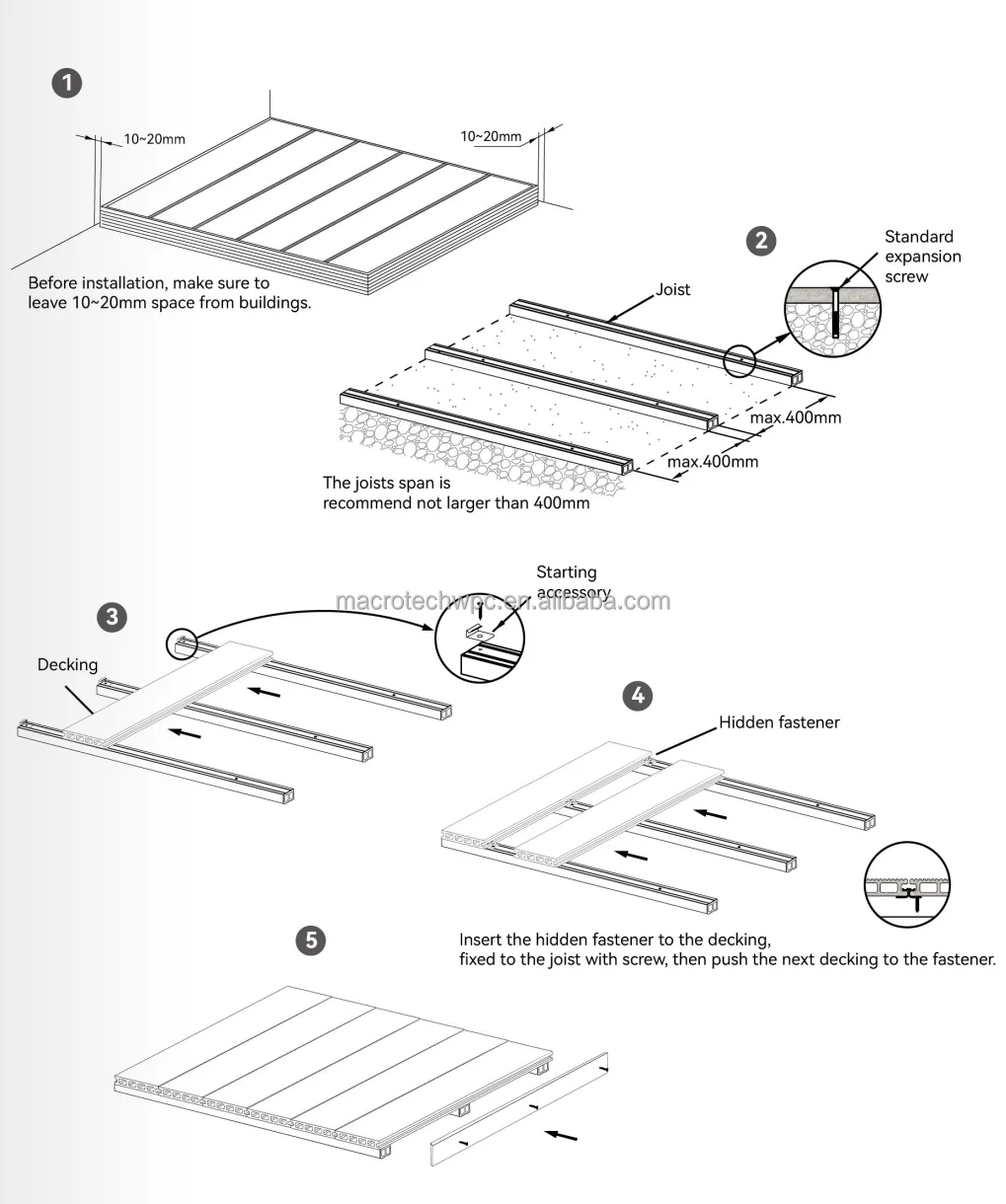 1

10~20mm

10~20mm

Before installation, make sure to leave 10~20mm space from buildings.

2

Standard expansion screw

Joist

max.400mm

max.400mm

The joists span is recommend not larger than 400mm

Starting accessory

macrotechwpc.en.alibaba.com

3

Decking

4

Hidden fastener

Insert the hidden fastener to the decking, fixed to the joist with screw, then push the next decking to the fastener.

5