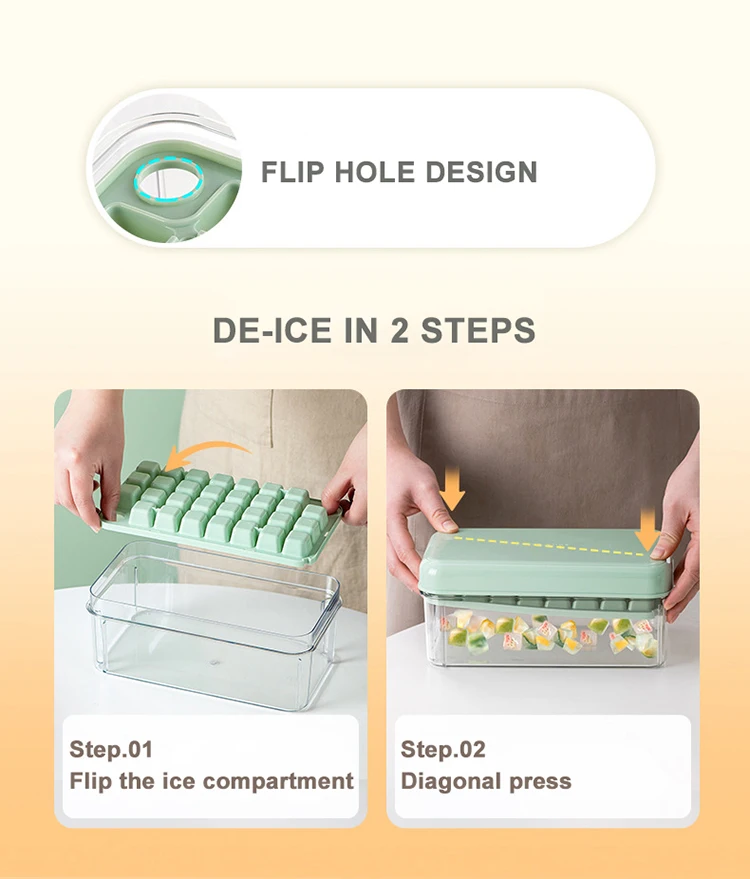 FLIP HOLE DESIGN

DE-ICE IN 2 STEPS

Step.01
Flip the ice compartment

Step.02
Diagonal press