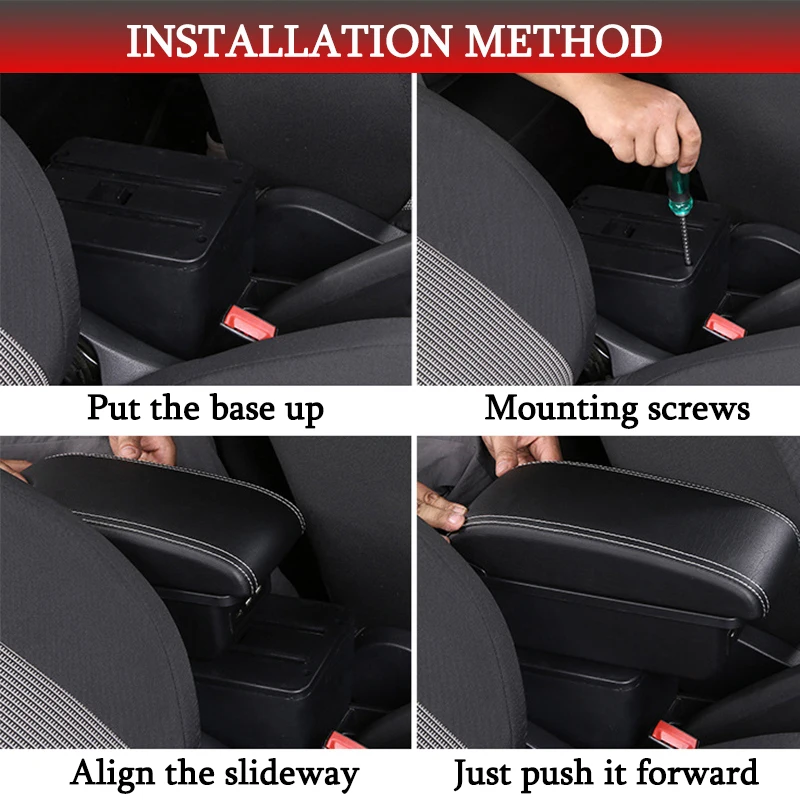 INSTALLATION METHOD

Put the base up

Mounting screws

Align the slideway

Just push it forward