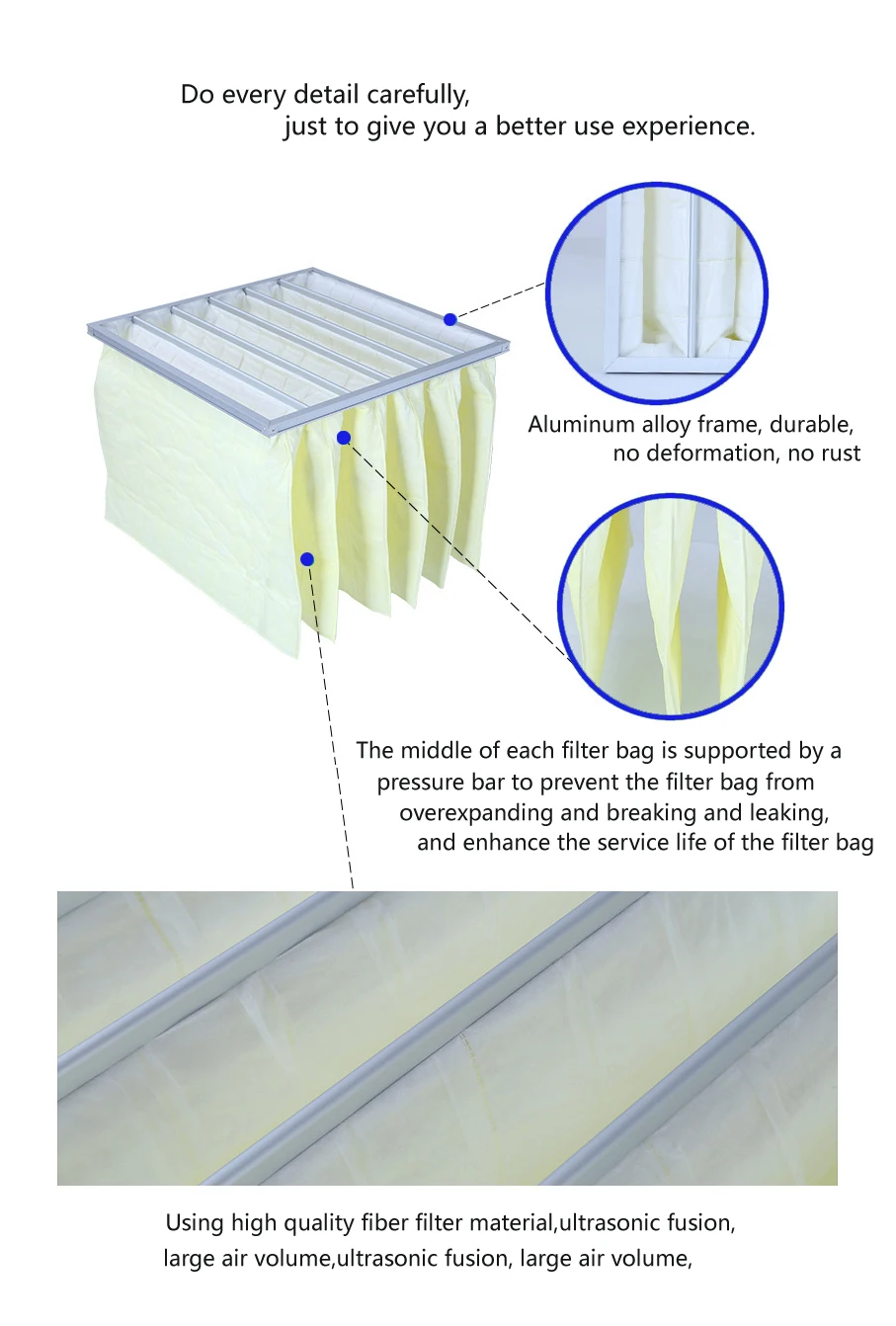 Do every detail carefully,
just to give you a better use experience.

Aluminum alloy frame, durable,
no deformation, no rust

The middle of each filter bag is supported by a pressure bar to prevent the filter bag from overexpanding and breaking and leaking, and enhance the service life of the filter bag

Using high quality fiber filter material,ultrasonic fusion, large air volume,ultrasonic fusion, large air volume,