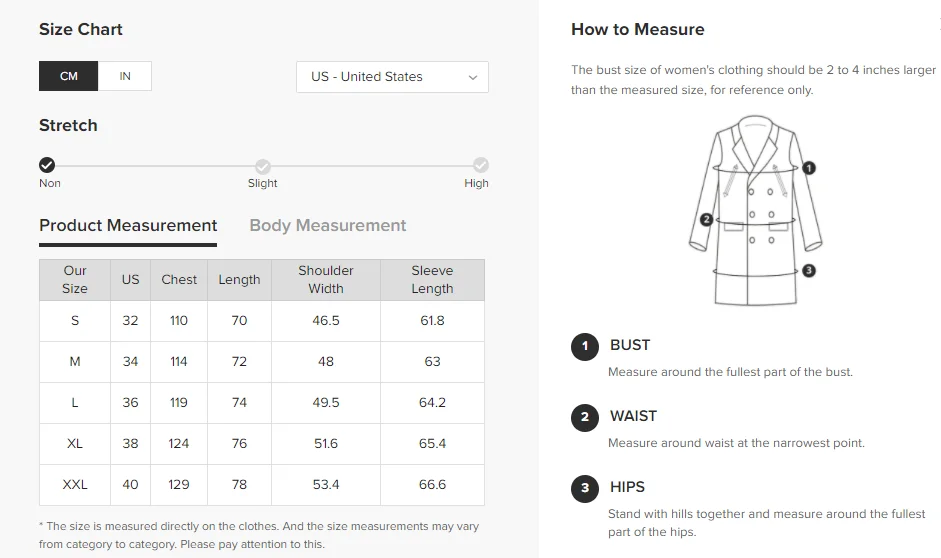 Size Chart

CM IN

US - United States

Stretch

Non Slight High

Product Measurement Body Measurement

| Our Size | US | Chest | Length | Shoulder Width | Sleeve Length |
|---|---|---|---|---|---|
| S | 32 | 110 | 70 | 46.5 | 61.8 |
| M | 34 | 114 | 72 | 48 | 63 |
| L | 36 | 119 | 74 | 49.5 | 64.2 |
| XL | 38 | 124 | 76 | 51.6 | 65.4 |
| XXL | 40 | 129 | 78 | 53.4 | 66.6 |

* The size is measured directly on the clothes. And the size measurements may vary from category to category. Please pay attention to this.

How to Measure

The bust size of women's clothing should be 2 to 4 inches larger than the measured size, for reference only.

1 2 3

1 BUST
Measure around the fullest part of the bust.

2 WAIST
Measure around waist at the narrowest point.

3 HIPS
Stand with hills together and measure around the fullest part of the hips.