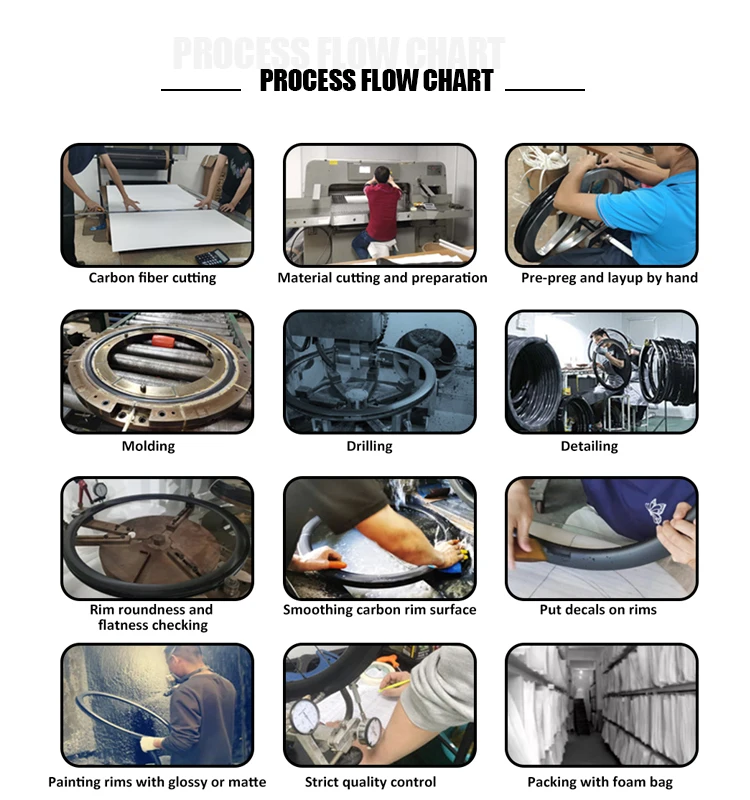 PROCESS FLOW CHART

PROCESS FLOW CHART

Carbon fiber cutting

Material cutting and preparation

Pre-preg and layup by hand

Molding

Drilling

Detailing

Rim roundness and flatness checking

Smoothing carbon rim surface

Put decals on rims

Painting rims with glossy or matte

Strict quality control

Packing with foam bag