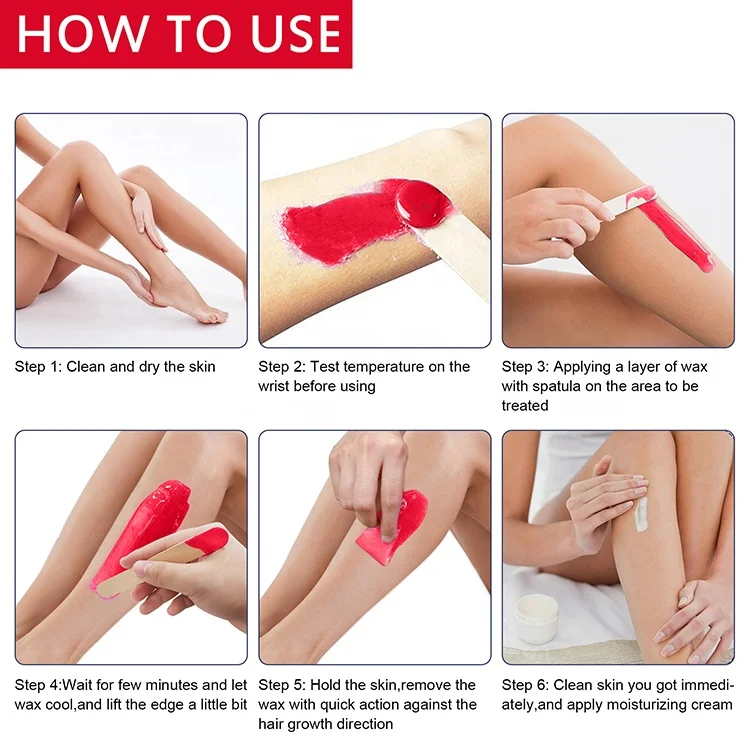 HOW TO USE

Step 1: Clean and dry the skin

Step 2: Test temperature on the wrist before using

Step 3: Applying a layer of wax with spatula on the area to be treated

Step 4:Wait for few minutes and let wax cool,and lift the edge a little bit

Step 5: Hold the skin,remove the wax with quick action against the hair growth direction

Step 6: Clean skin you got immediately,and apply moisturizing cream