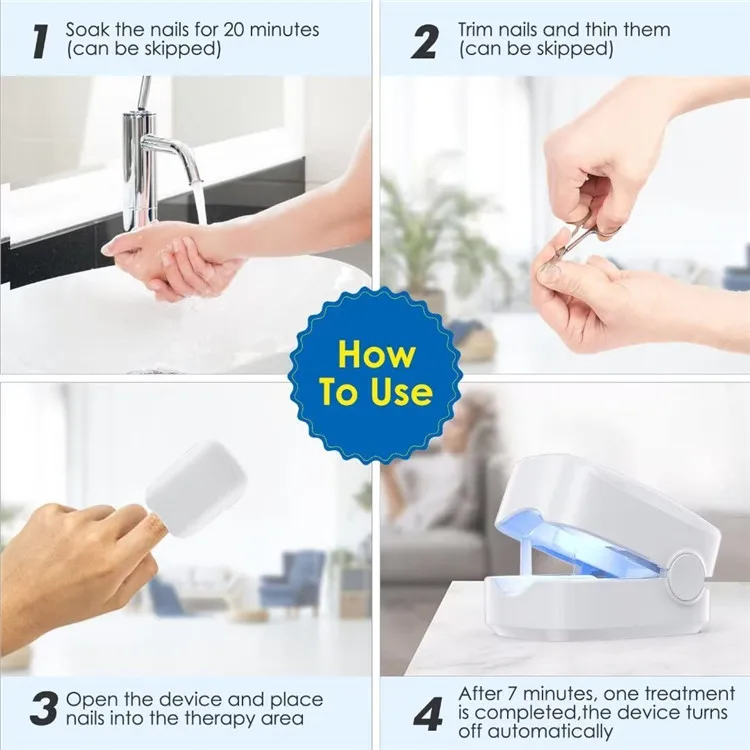 1 Soak the nails for 20 minutes (can be skipped)

2 Trim nails and thin them (can be skipped)

How To Use

3 Open the device and place nails into the therapy area

4 After 7 minutes, one treatment is completed,the device turns off automatically