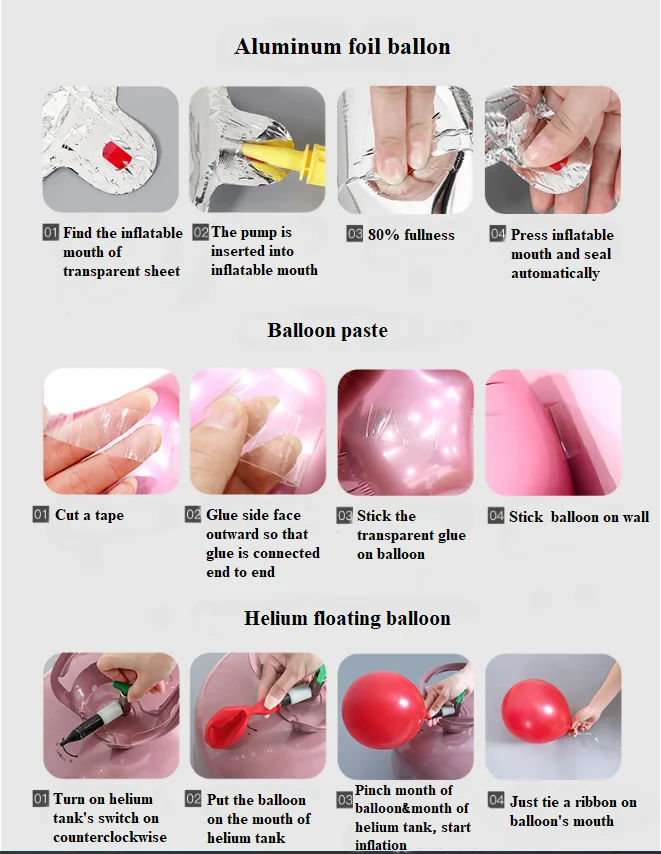 Aluminum foil ballon

01 Find the inflatable mouth of transparent sheet

02 The pump is inserted into inflatable mouth

03 80% fullness

04 Press inflatable mouth and seal automatically

Balloon paste

01 Cut a tape

02 Glue side face outward so that glue is connected end to end

03 Stick the transparent glue on balloon

04 Stick balloon on wall

Helium floating balloon

01 Turn on helium tank's switch on counterclockwise

02 Put the balloon on the mouth of helium tank

03 Pinch month of balloon&month of helium tank, start inflation

04 Just tie a ribbon on balloon's mouth