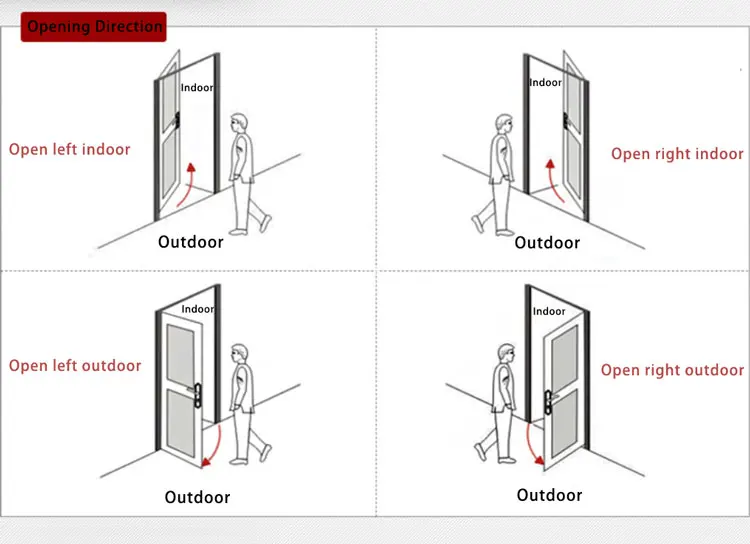 Opening Direction

Indoor
Open left indoor
Outdoor

Indoor
Open right indoor
Outdoor

Indoor
Open left outdoor
Outdoor

Indoor
Open right outdoor
Outdoor