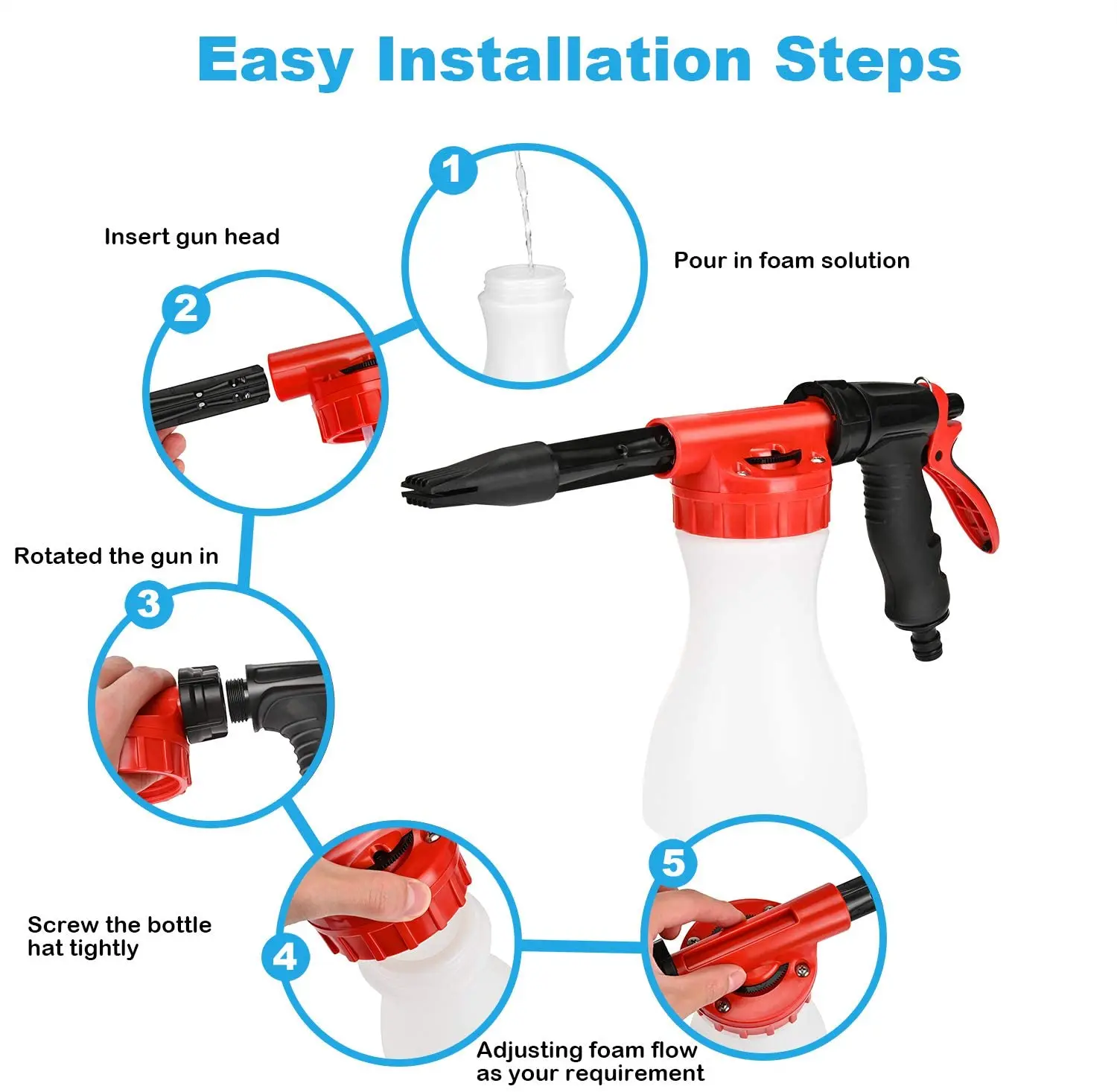 Easy Installation Steps

1

Pour in foam solution

Insert gun head

2

Rotated the gun in

3

Screw the bottle hat tightly

4

5

Adjusting foam flow as your requirement