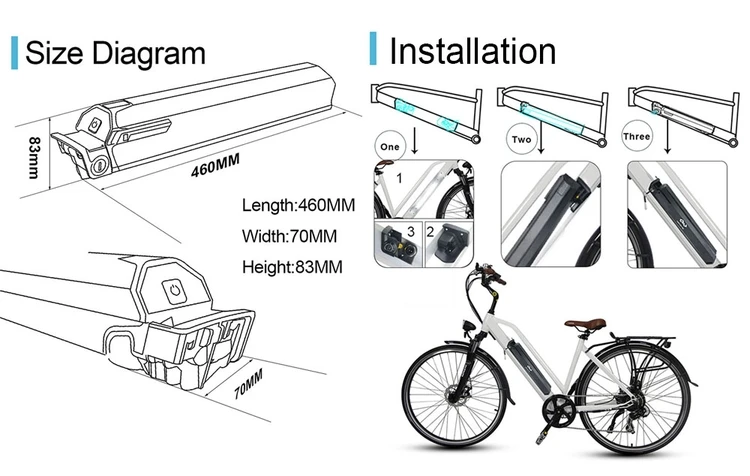 Size Diagram

83mm

460MM

Length:460MM

Width:70MM

Height:83MM

70MM

Installation

One

Two

Three

1

3

2