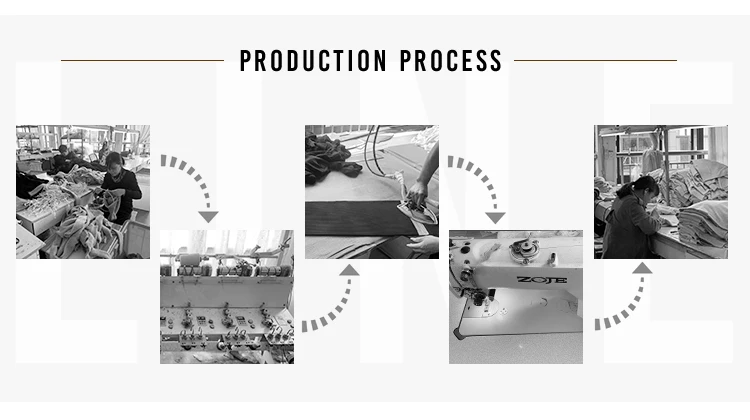 PRODUCTION PROCESS

LINE

ZOJE