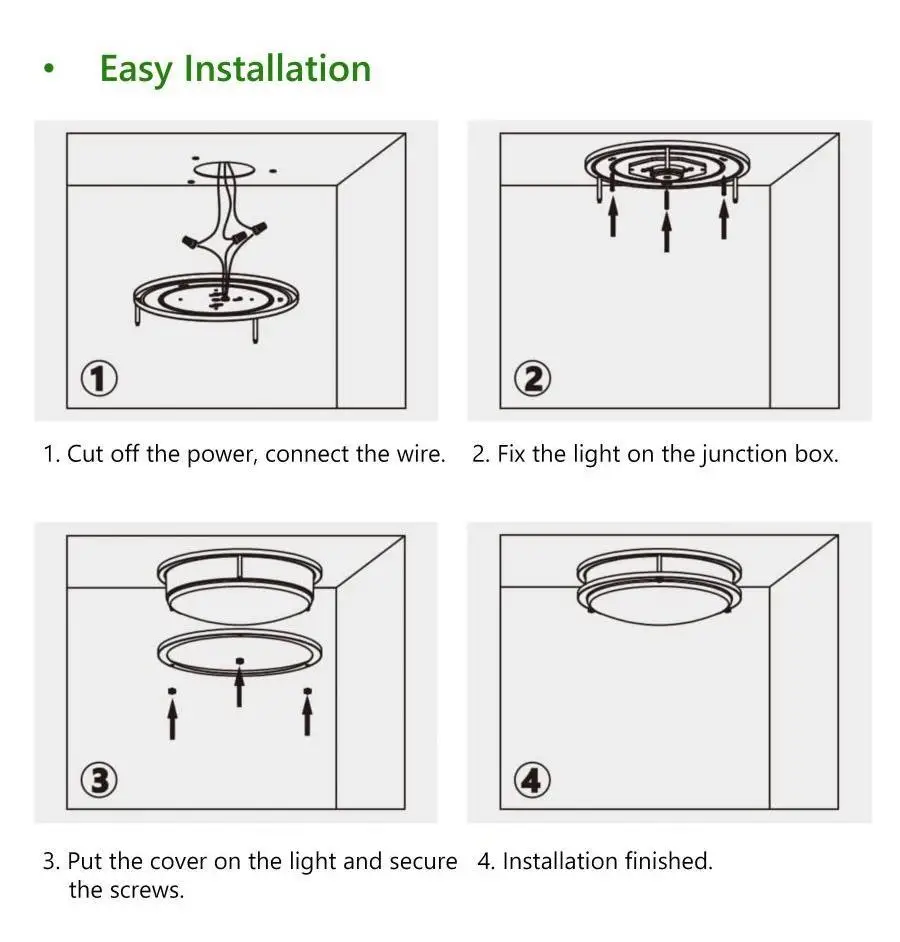 • Easy Installation

①

1. Cut off the power, connect the wire.

②

2. Fix the light on the junction box.

③

3. Put the cover on the light and secure the screws.

④

4. Installation finished.