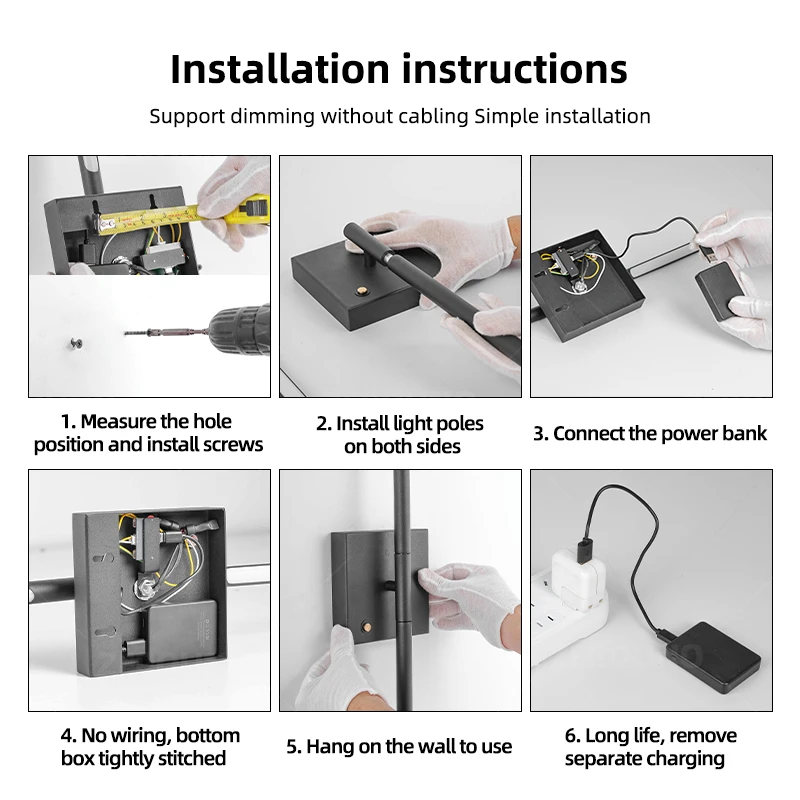 Installation instructions

Support dimming without cabling Simple installation

1. Measure the hole position and install screws

2. Install light poles on both sides

3. Connect the power bank

4. No wiring, bottom box tightly stitched

5. Hang on the wall to use

6. Long life, remove separate charging