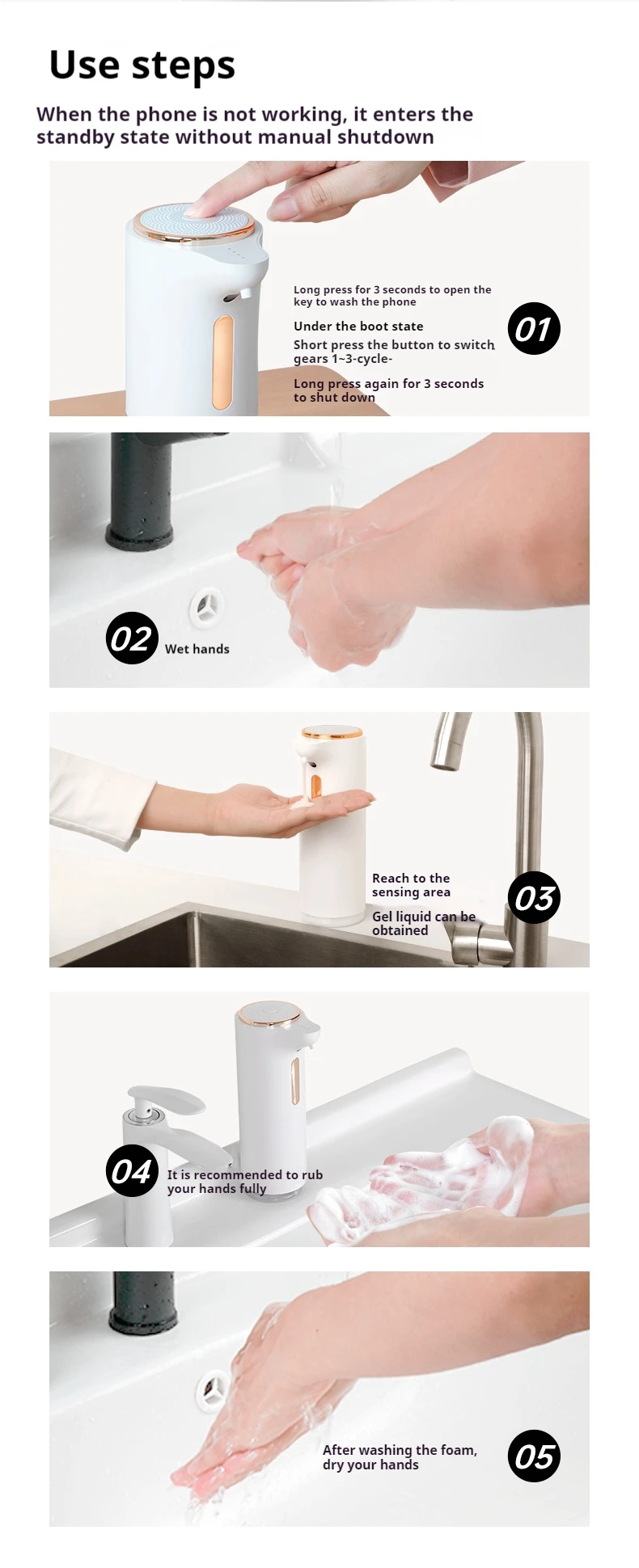 Use steps

When the phone is not working, it enters the standby state without manual shutdown

Long press for 3 seconds to open the key to wash the phone

Under the boot state

Short press the button to switch gears 1~3-cycle-

Long press again for 3 seconds to shut down

01

02

Wet hands

Reach to the sensing area

Gel liquid can be obtained

03

04

It is recommended to rub your hands fully

After washing the foam, dry your hands

05