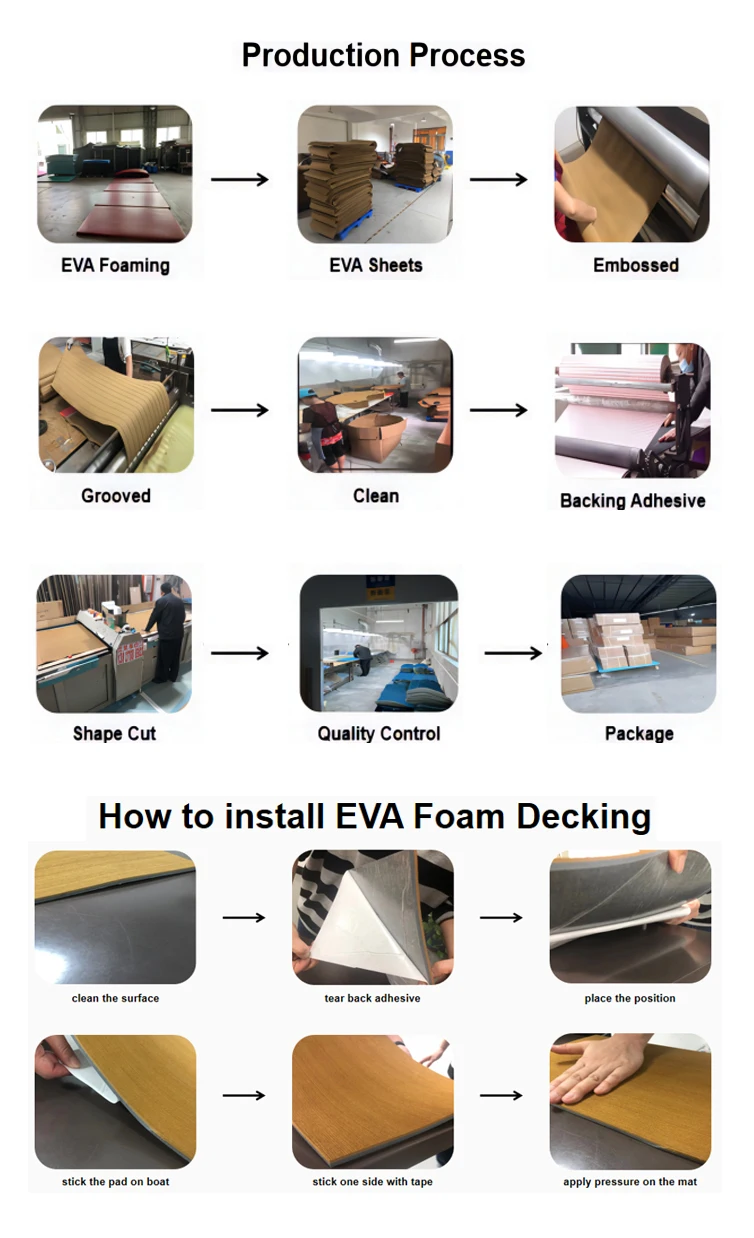 Production Process

EVA Foaming

EVA Sheets

Embossed

Grooved

Clean

Backing Adhesive

Shape Cut

Quality Control

Package

How to install EVA Foam Decking

clean the surface

tear back adhesive

place the position

stick the pad on boat

stick one side with tape

apply pressure on the mat