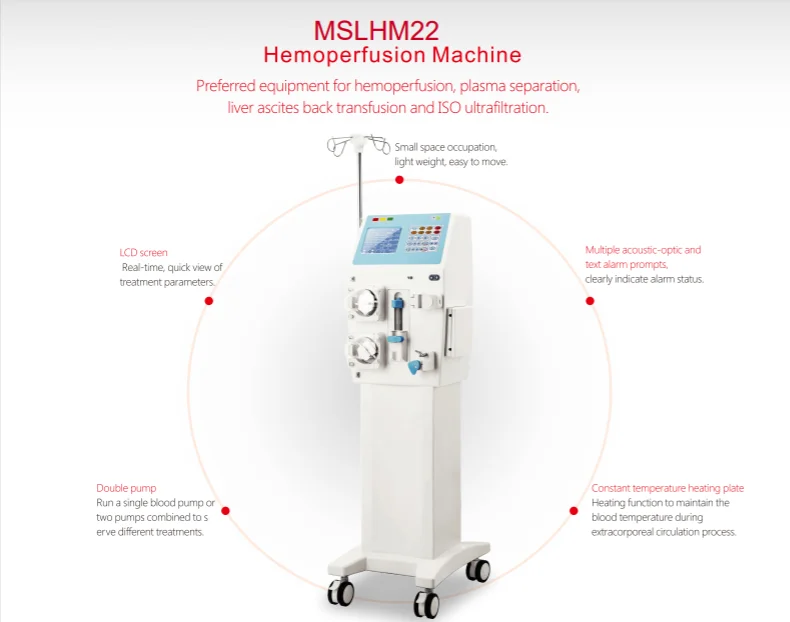 MSLHM22
Hemoperfusion Machine

Preferred equipment for hemoperfusion, plasma separation, liver ascites back transfusion and ISO ultrafiltration.

Small space occupation, light weight, easy to move.

LCD screen
Real-time, quick view of treatment parameters.

Multiple acoustic-optic and text alarm prompts, clearly indicate alarm status.

Double pump
Run a single blood pump or two pumps combined to s erve different treatments.

Constant temperature heating plate
Heating function to maintain the blood temperature during extracorporeal circulation process.