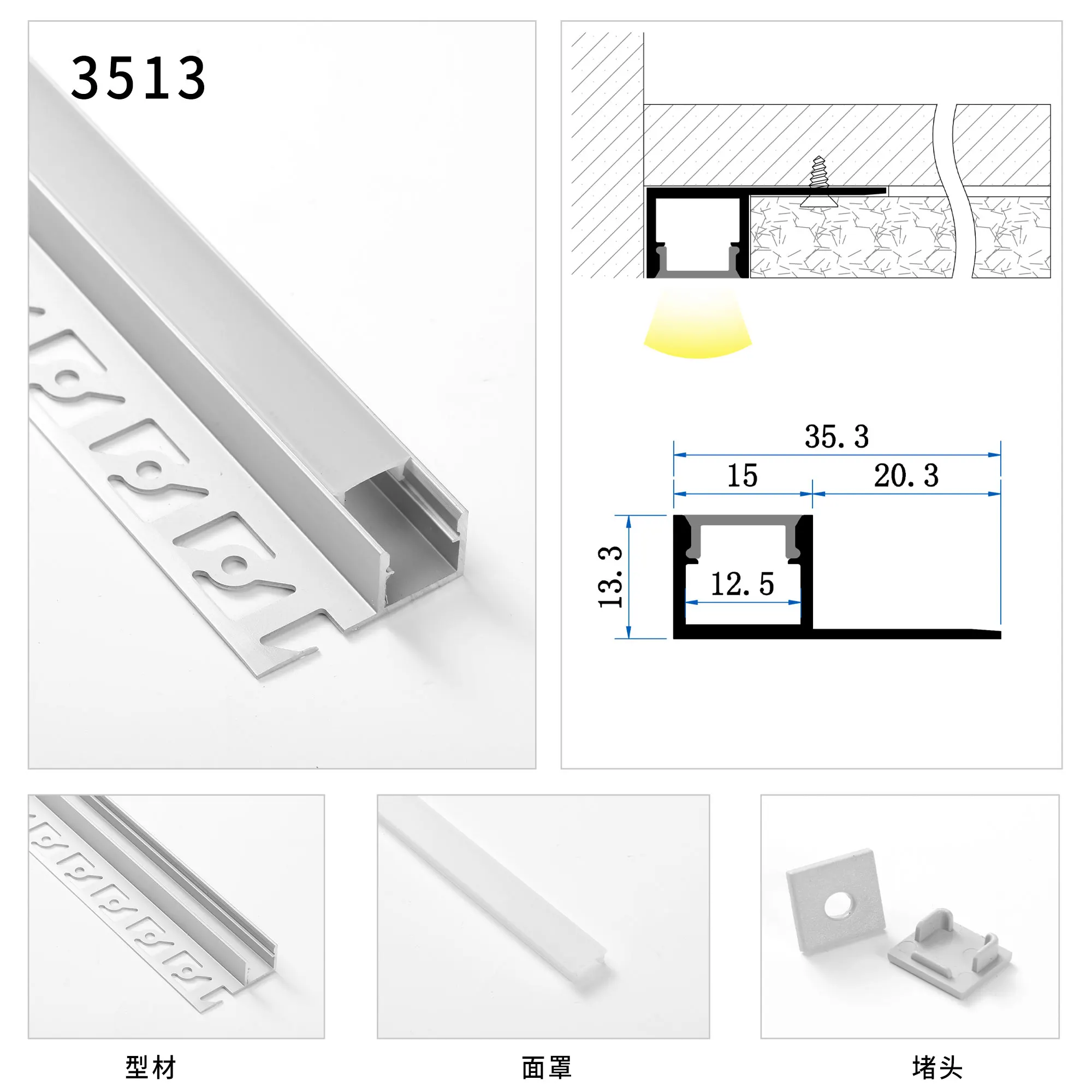 3513

35.3

15

20.3

13.3

12.5

型材

面罩

堵头