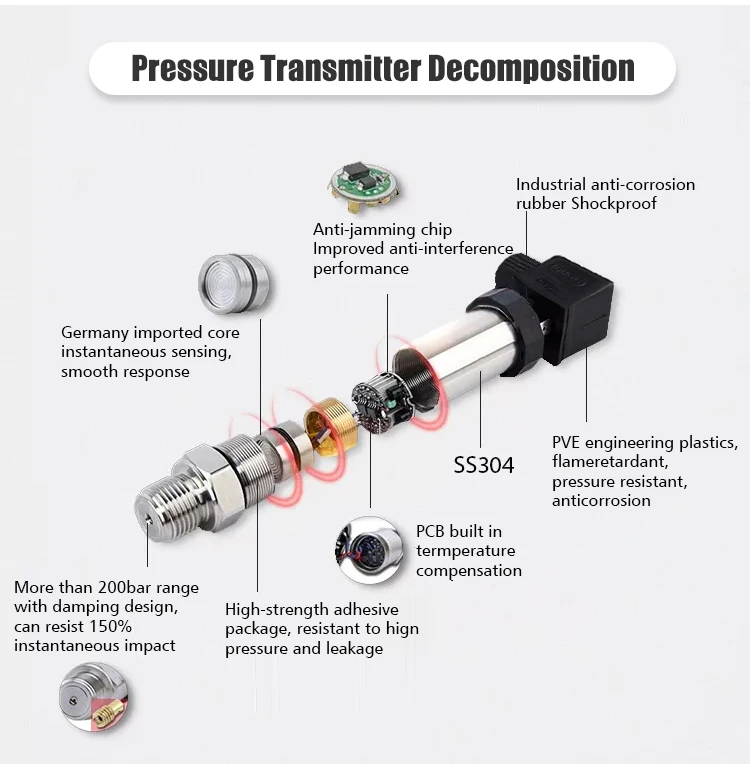 Pressure Transmitter Decomposition

Industrial anti-corrosion rubber Shockproof

Anti-jamming chip Improved anti-interference performance

Germany imported core instantaneous sensing, smooth response

SS304

PVE engineering plastics, flameretardant, pressure resistant, anticorrosion

PCB built in termperature compensation

More than 200bar range with damping design, can resist 150% instantaneous impact

High-strength adhesive package, resistant to hign pressure and leakage