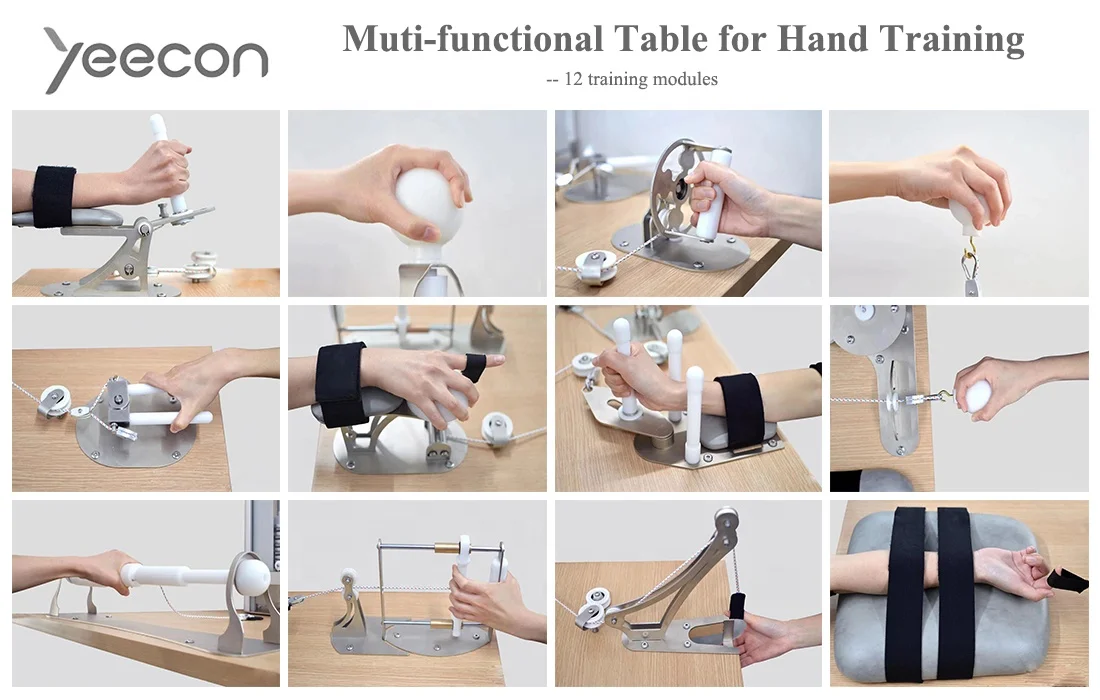 yeecon

Muti-functional Table for Hand Training

-- 12 training modules