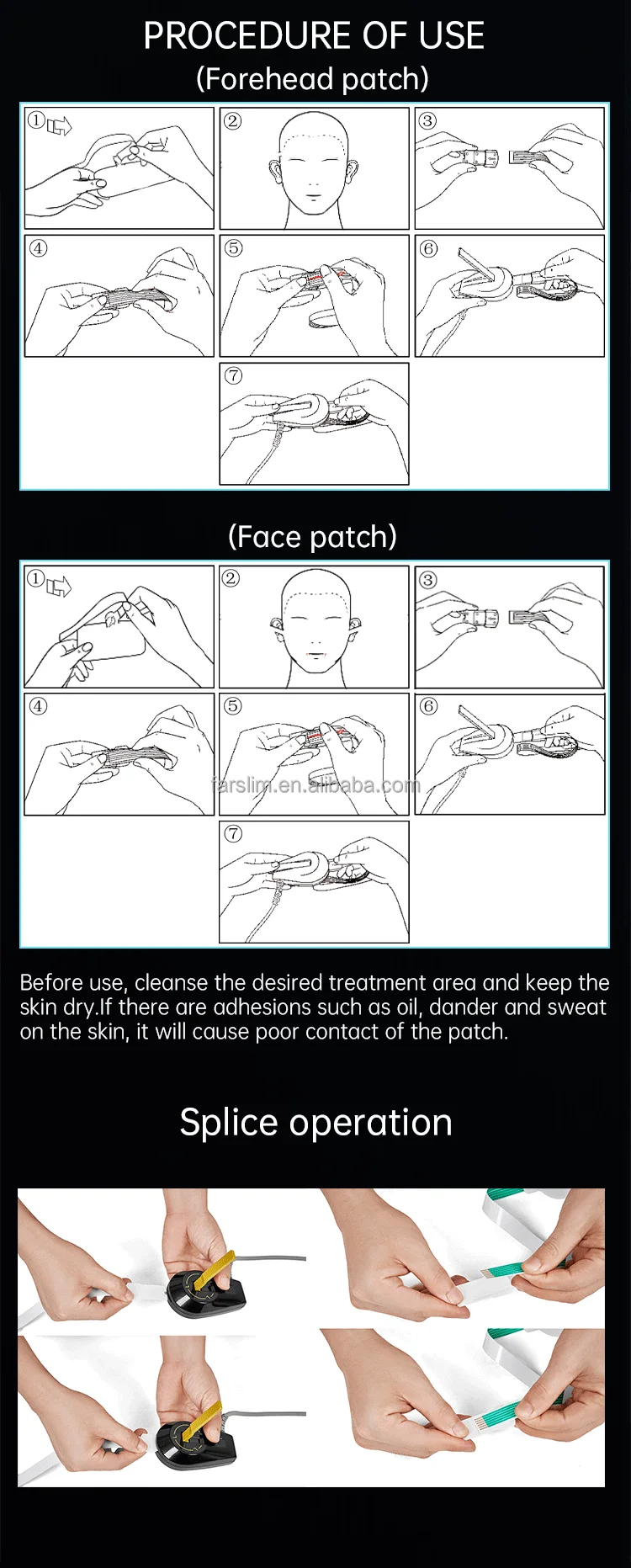 PROCEDURE OF USE
(Forehead patch)

①
②
③
④
⑤
⑥
⑦

(Face patch)

①
②
③
④
⑤
⑥
⑦

farslim.en.alibaba.com

Before use, cleanse the desired treatment area and keep the skin dry.If there are adhesions such as oil, dander and sweat on the skin, it will cause poor contact of the patch.

Splice operation