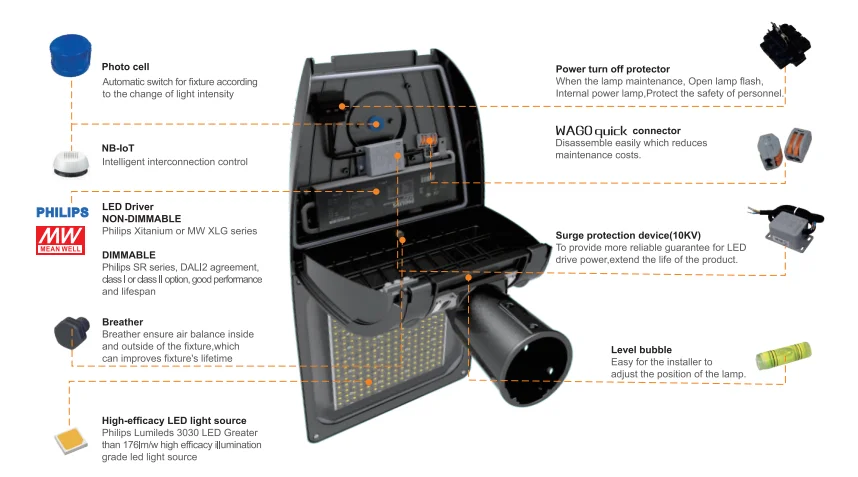 Photo cell
Automatic switch for fixture according to the change of light intensity

NB-IoT
Intelligent interconnection control

PHILIPS

MW
MEAN WELL

LED Driver
NON-DIMMABLE
Philips Xitanium or MW XLG series

DIMMABLE
Philips SR series, DALI2 agreement, class I or class II option, good performance and lifespan

Breather
Breather ensure air balance inside and outside of the fixture,which can improves fixture's lifetime

High-efficacy LED light source
Philips Lumileds 3030 LED Greater than 176lm/w high efficacy illumination grade led light source

Power turn off protector
When the lamp maintenance, Open lamp flash, Internal power lamp,Protect the safety of personnel.

WAGO quick connector
Disassemble easily which reduces maintenance costs.

Surge protection device(10KV)
To provide more reliable guarantee for LED drive power,extend the life of the product.

Level bubble
Easy for the installer to adjust the position of the lamp.