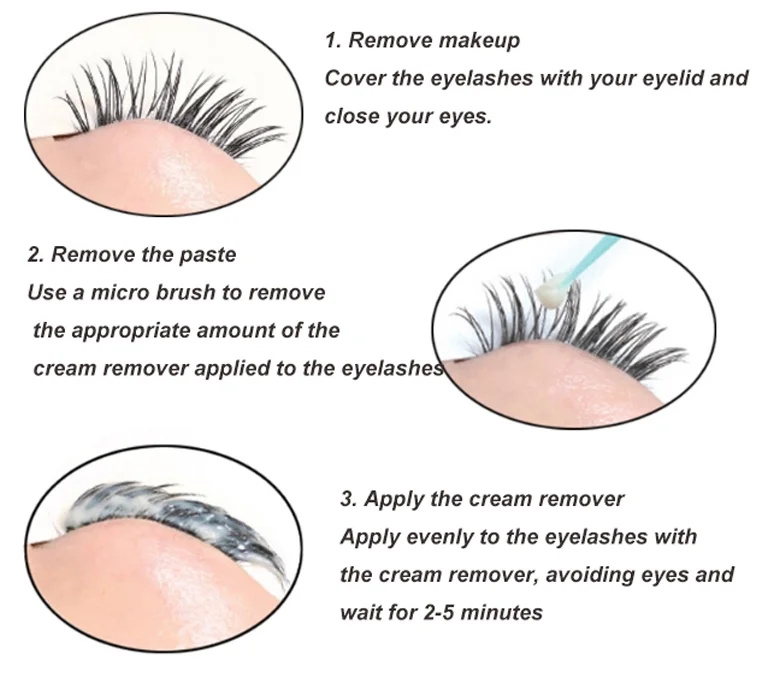 1. Remove makeup
Cover the eyelashes with your eyelid and close your eyes.

2. Remove the paste
Use a micro brush to remove the appropriate amount of the cream remover applied to the eyelashes

3. Apply the cream remover
Apply evenly to the eyelashes with the cream remover, avoiding eyes and wait for 2-5 minutes