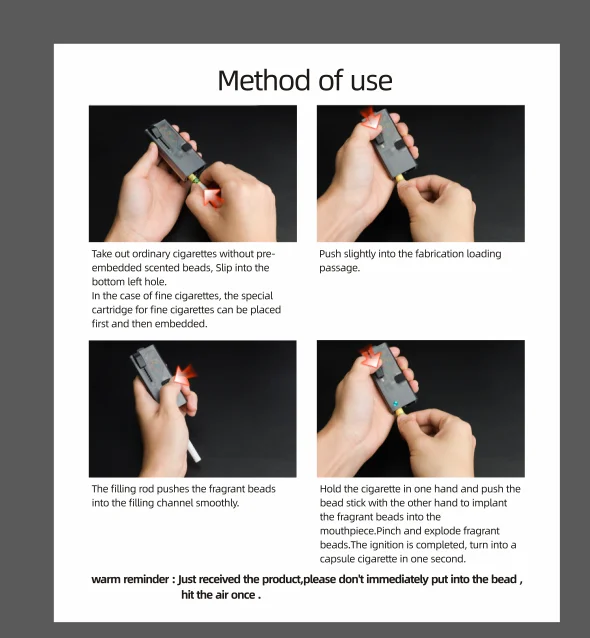 Method of use

Take out ordinary cigarettes without pre-embedded scented beads, Slip into the bottom left hole.
In the case of fine cigarettes, the special cartridge for fine cigarettes can be placed first and then embedded.

Push slightly into the fabrication loading passage.

The filling rod pushes the fragrant beads into the filling channel smoothly.

Hold the cigarette in one hand and push the bead stick with the other hand to implant the fragrant beads into the mouthpiece.Pinch and explode fragrant beads.The ignition is completed, turn into a capsule cigarette in one second.

warm reminder : Just received the product,please don't immediately put into the bead , hit the air once .