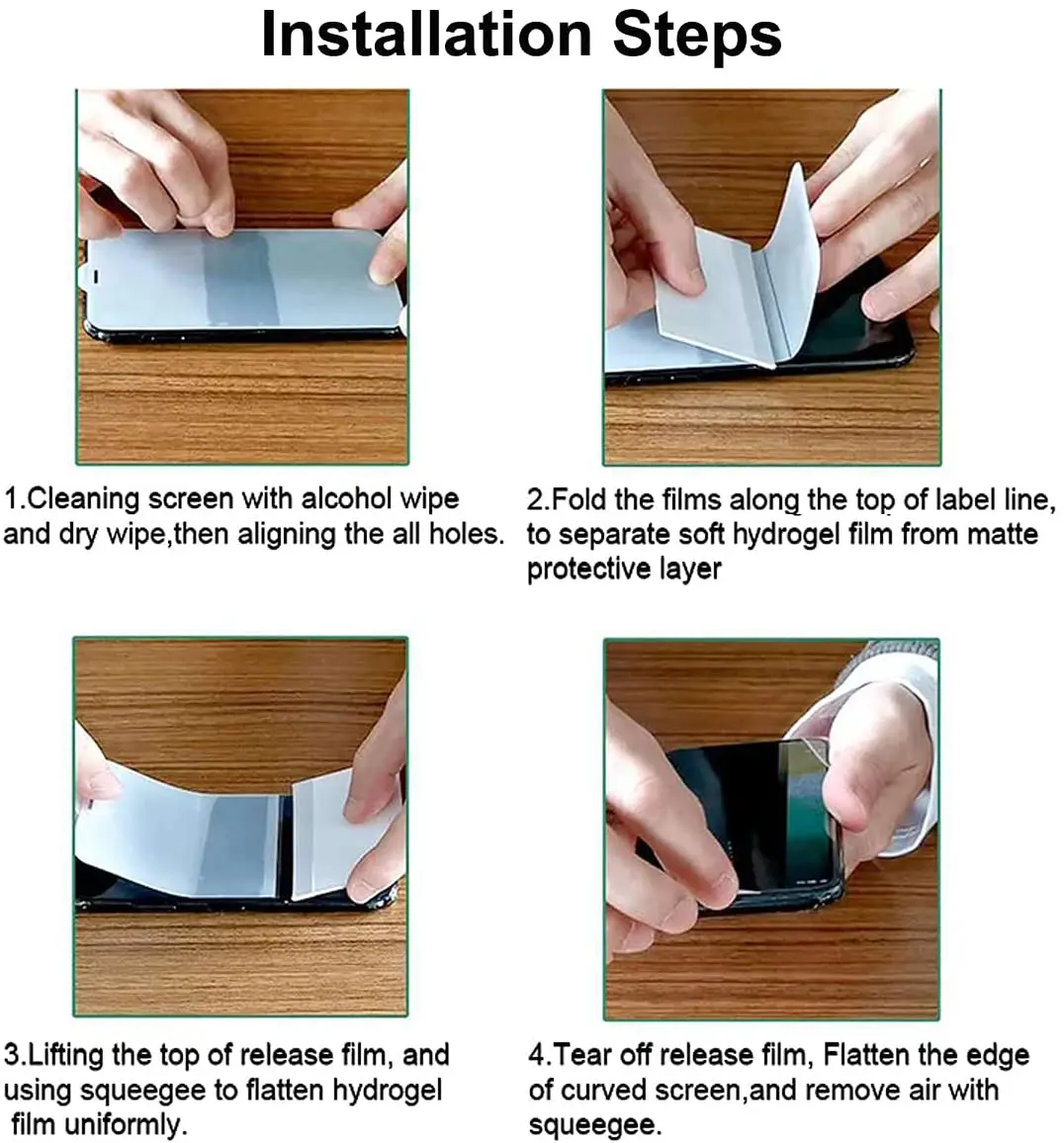 Installation Steps

1.Cleaning screen with alcohol wipe and dry wipe,then aligning the all holes.

2.Fold the films along the top of label line, to separate soft hydrogel film from matte protective layer

3.Lifting the top of release film, and using squeegee to flatten hydrogel film uniformly.

4.Tear off release film, Flatten the edge of curved screen,and remove air with squeegee.