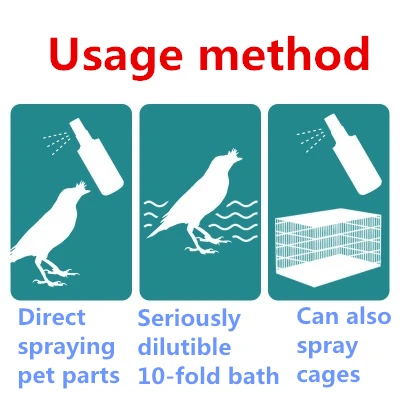 Usage method

Direct spraying pet parts

Seriously dilutible 10-fold bath

Can also spray cages