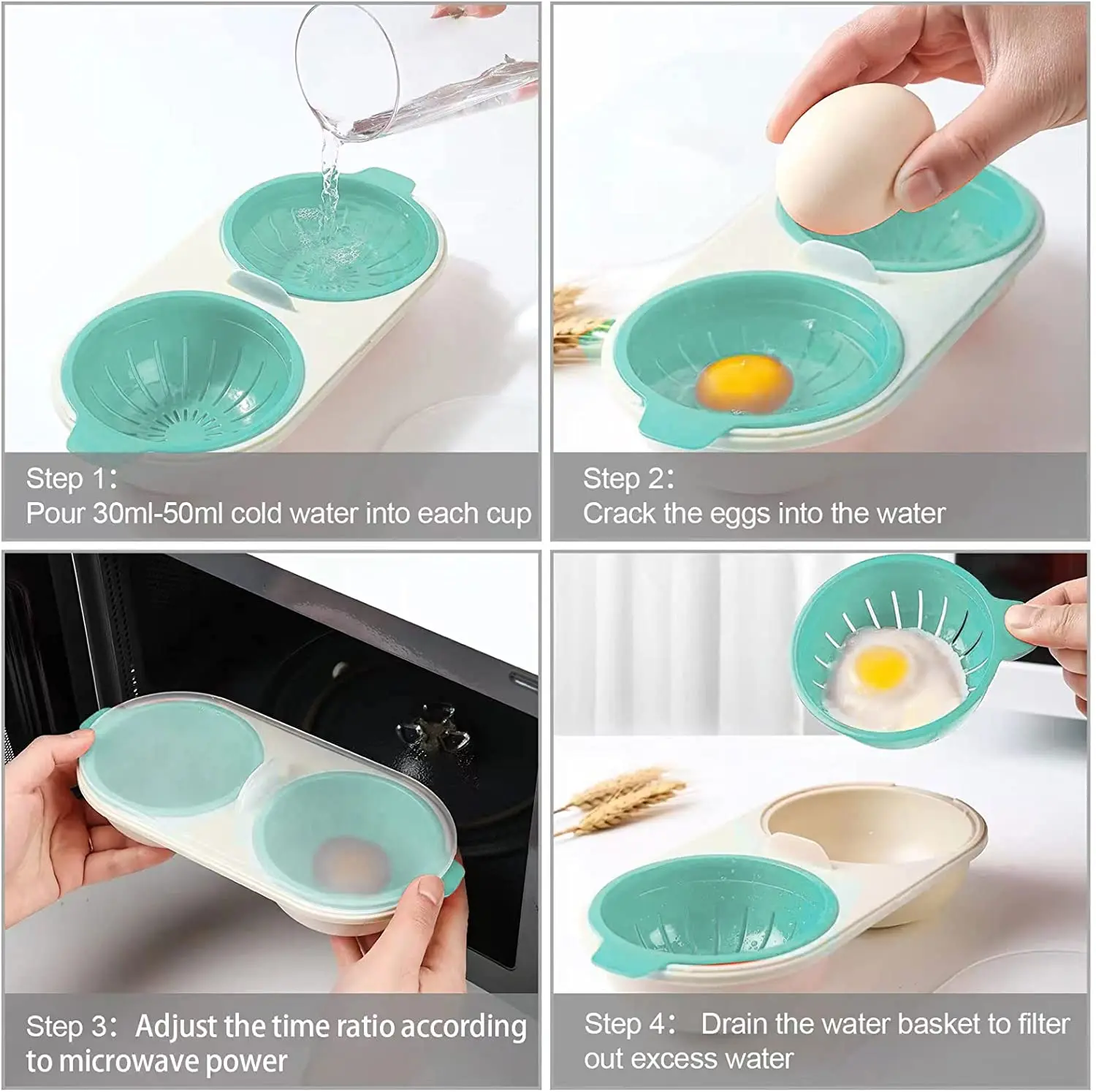 Step 1:
Pour 30ml-50ml cold water into each cup

Step 2:
Crack the eggs into the water

Step 3: Adjust the time ratio according to microwave power

Step 4: Drain the water basket to filter out excess water