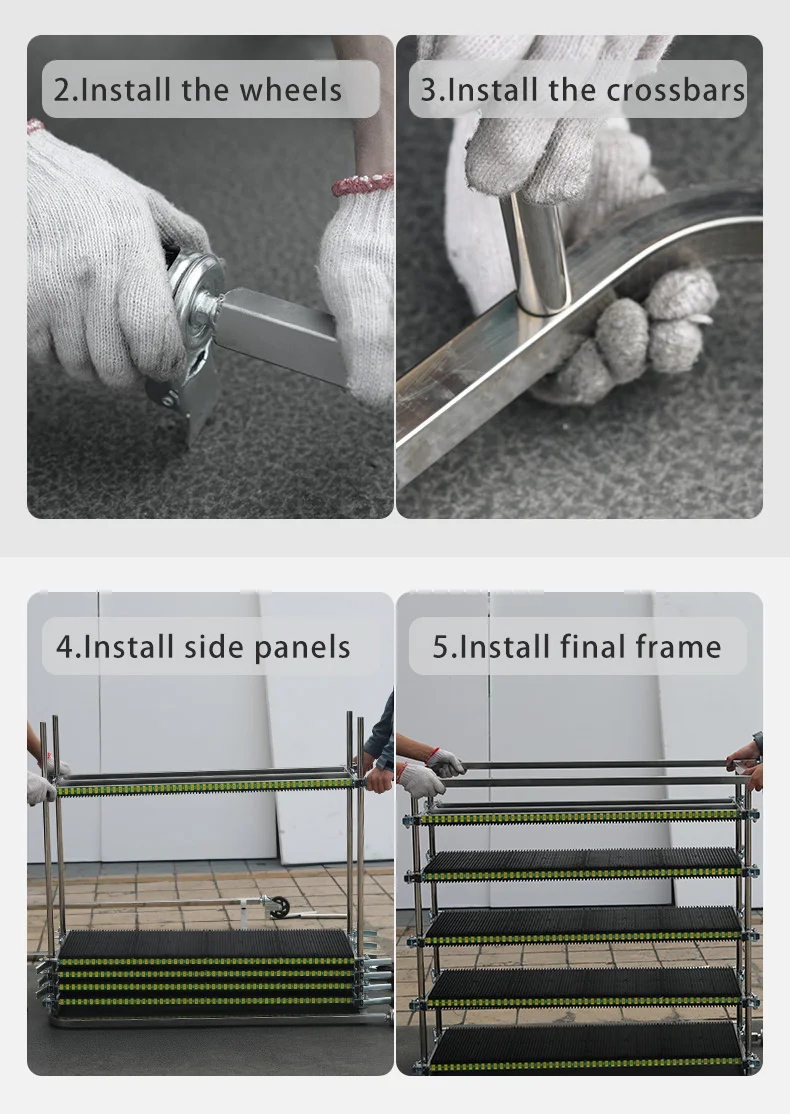 2.Install the wheels

3.Install the crossbars

4.Install side panels

5.Install final frame