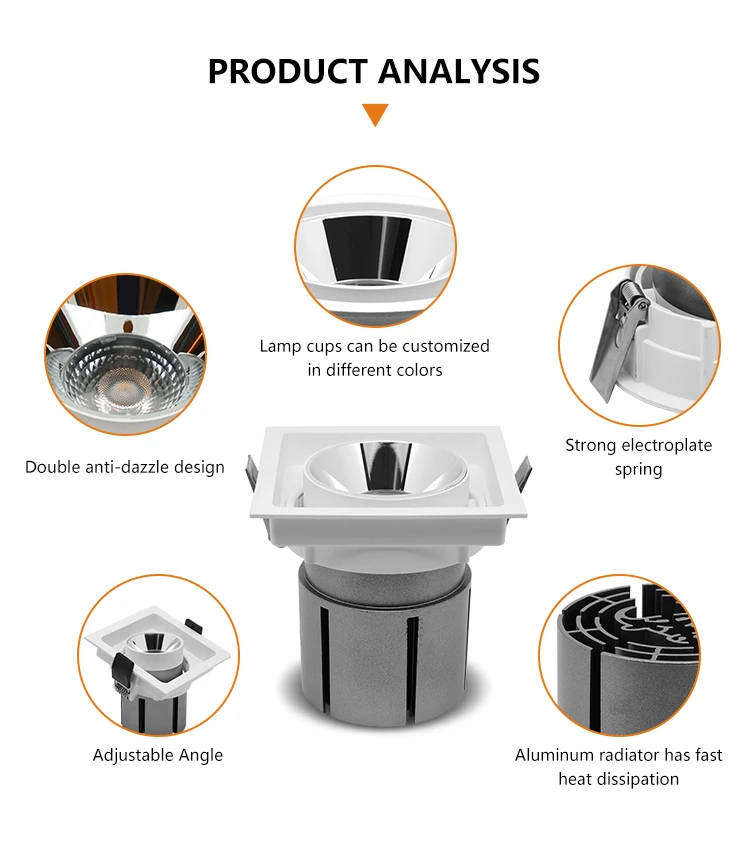 PRODUCT ANALYSIS

Lamp cups can be customized in different colors

Double anti-dazzle design

Strong electroplate spring

Adjustable Angle

Aluminum radiator has fast heat dissipation