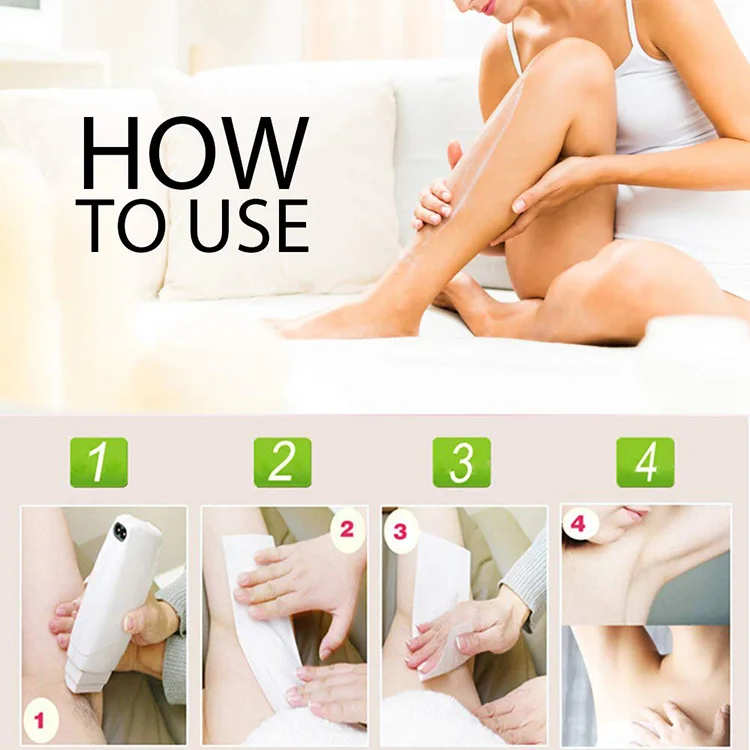 HOW
TO USE

1

2

3

4

1

2

3

4