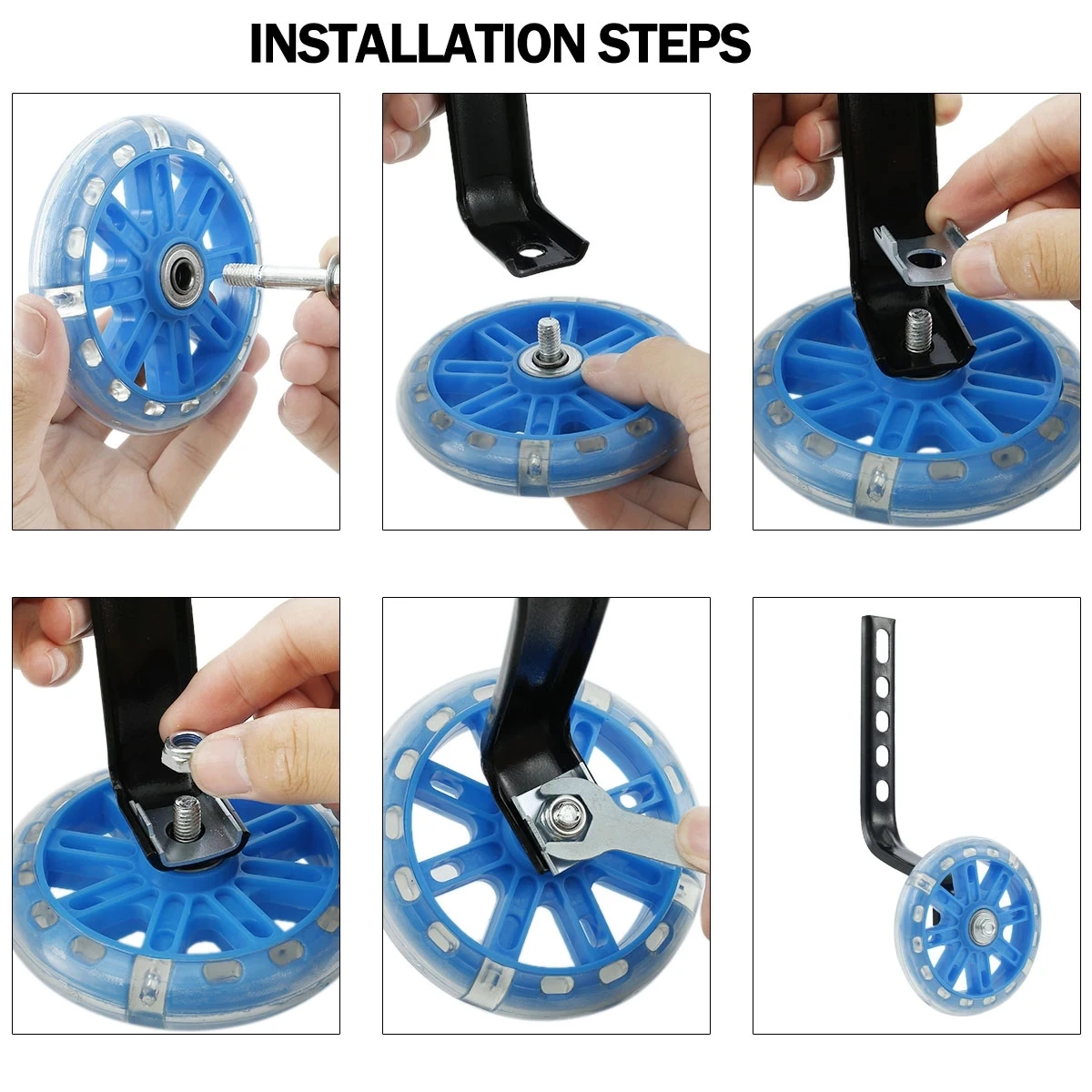 INSTALLATION STEPS