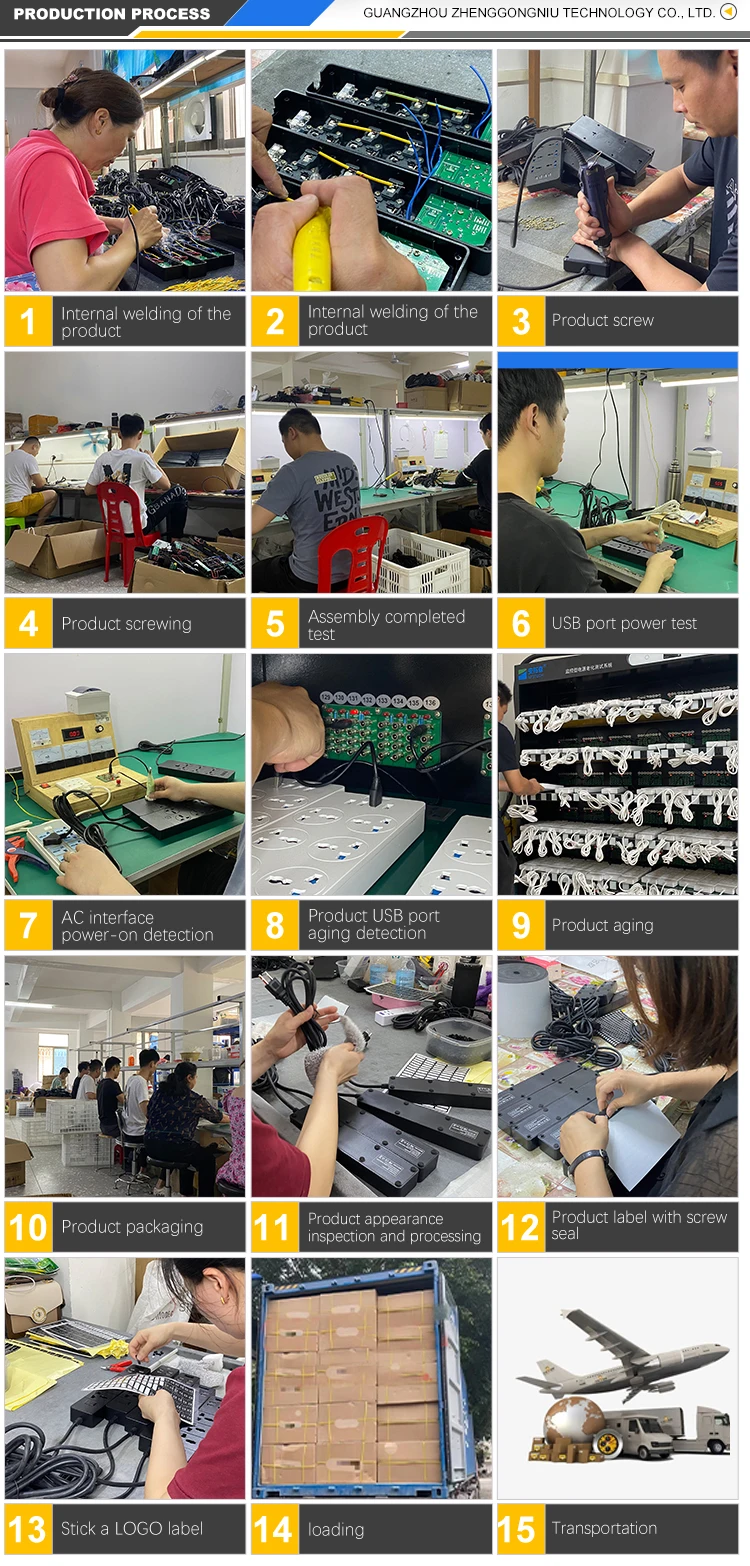 PRODUCTION PROCESS

GUANGZHOU ZHENGGONGNIU TECHNOLOGY CO., LTD.

1 Internal welding of the product

2 Internal welding of the product

3 Product screw

4 Product screwing

5 Assembly completed test

6 USB port power test

7 AC interface power-on detection

8 Product USB port aging detection

9 Product aging

10 Product packaging

11 Product appearance inspection and processing

12 Product label with screw seal

13 Stick a LOGO label

14 loading

15 Transportation