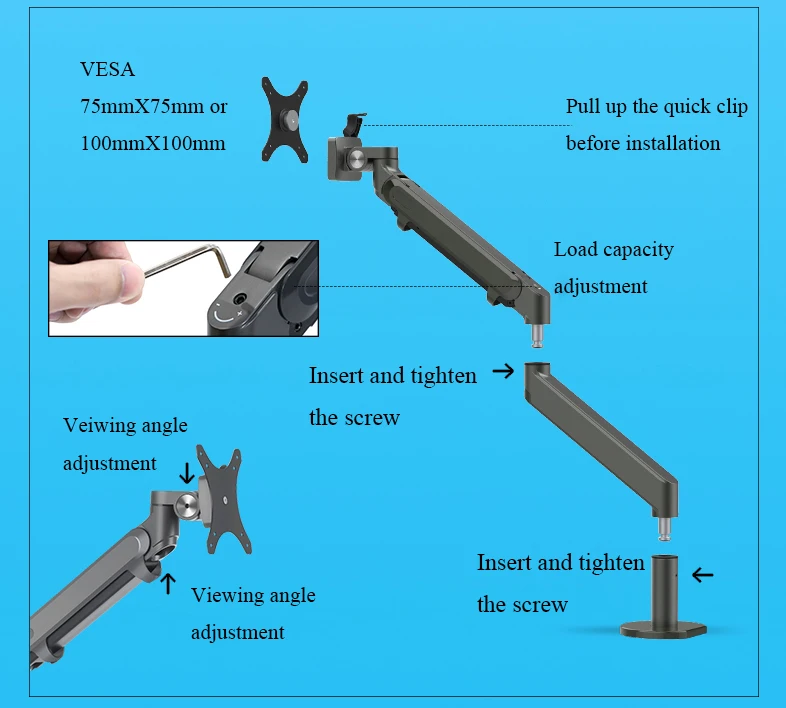 VESA
75mmX75mm or
100mmX100mm

Pull up the quick clip
before installation

Load capacity
adjustment

Insert and tighten
the screw

Veiwing angle
adjustment

Viewing angle
adjustment

Insert and tighten
the screw