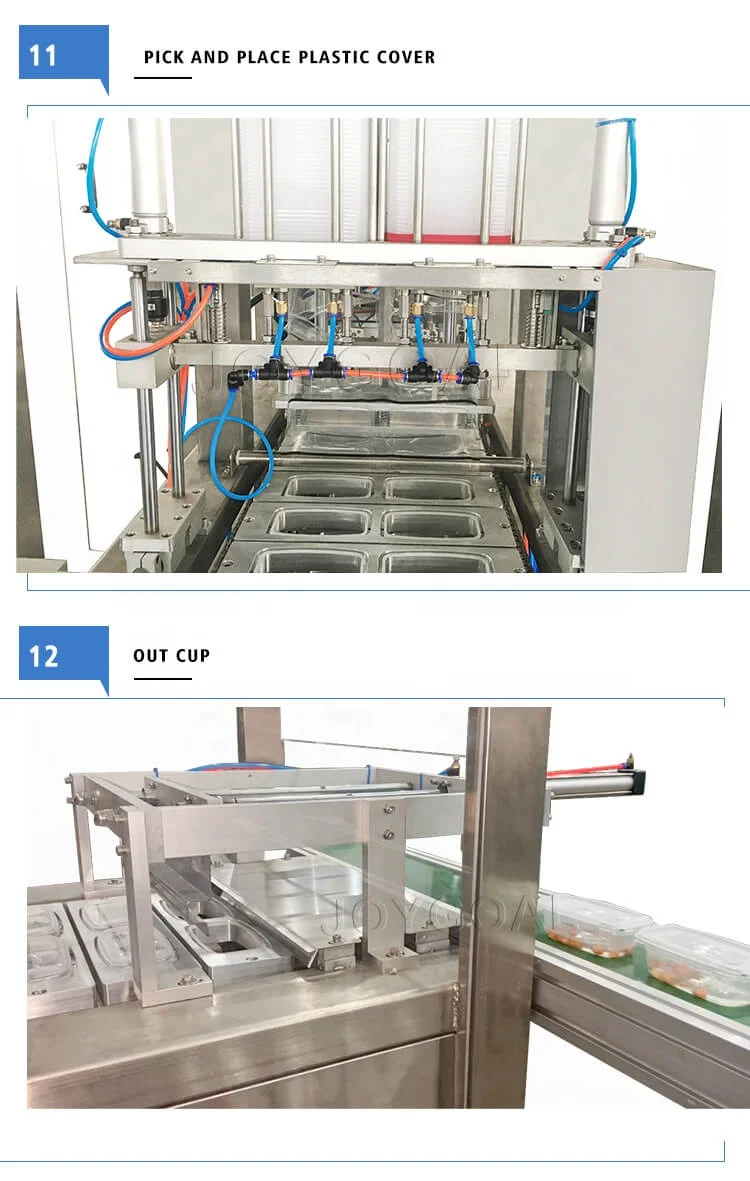 11

PICK AND PLACE PLASTIC COVER

JOYGOAL

12

OUT CUP

JOYGOAL