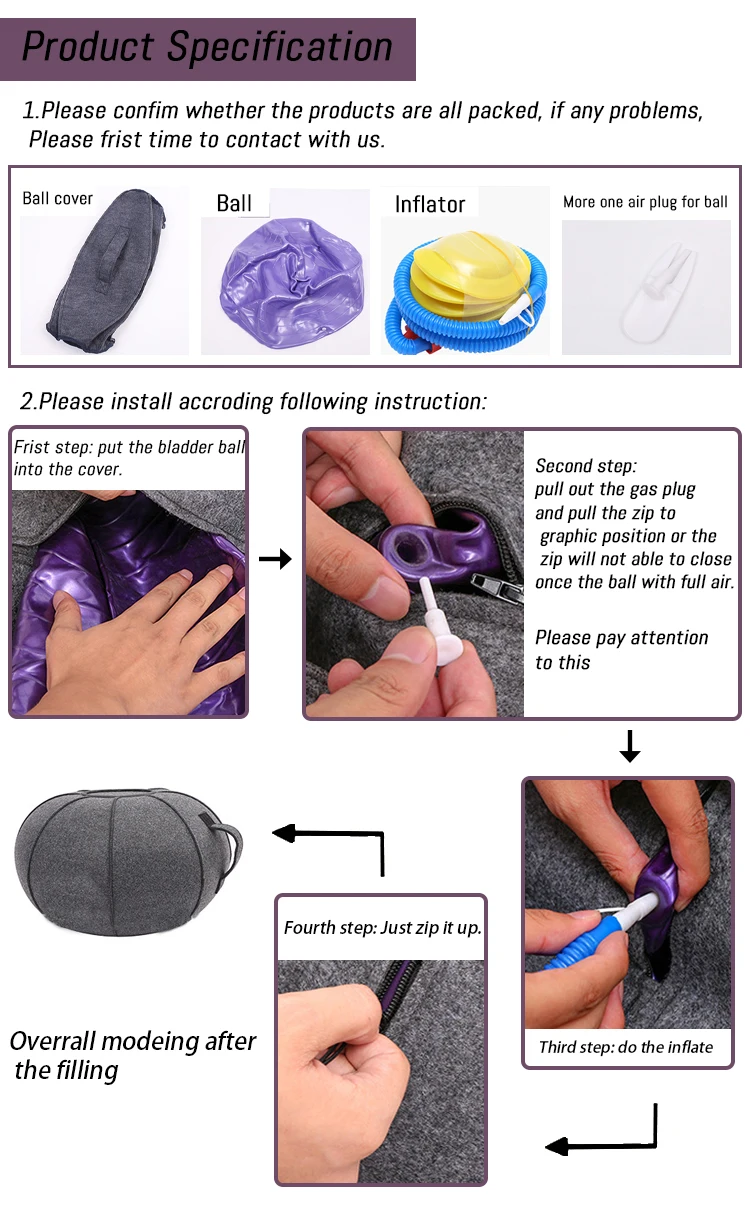 Product Specification

1.Please confim whether the products are all packed, if any problems, Please frist time to contact with us.

Ball cover

Ball

Inflator

More one air plug for ball

2.Please install accroding following instruction:

Frist step: put the bladder ball into the cover.

Second step: pull out the gas plug and pull the zip to graphic position or the zip will not able to close once the ball with full air.

Please pay attention to this

Third step: do the inflate

Fourth step: Just zip it up.

Overrall modeing after the filling