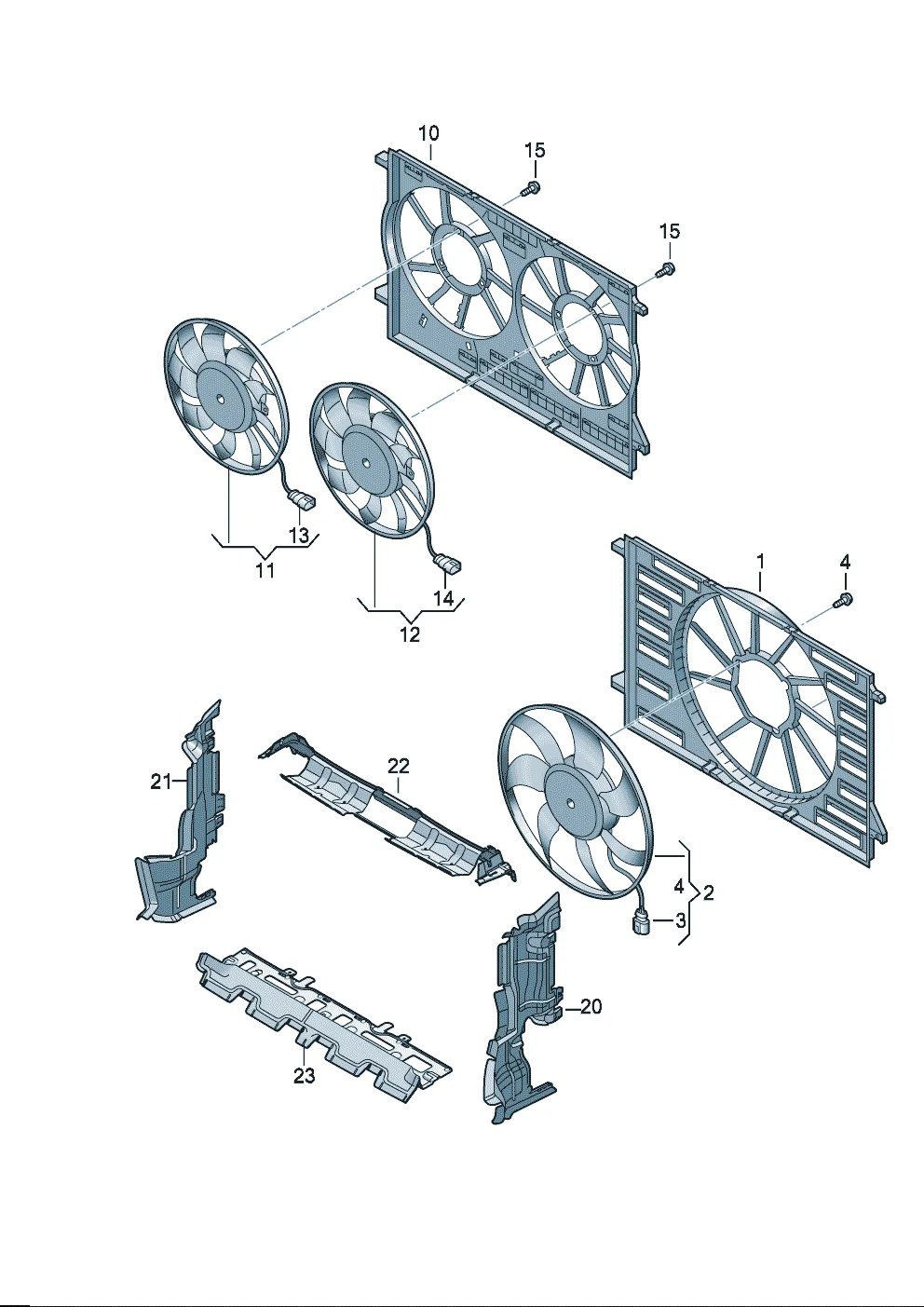 10
15
15
13
11
14
12
1
4
21
22
4
2
3
20
23