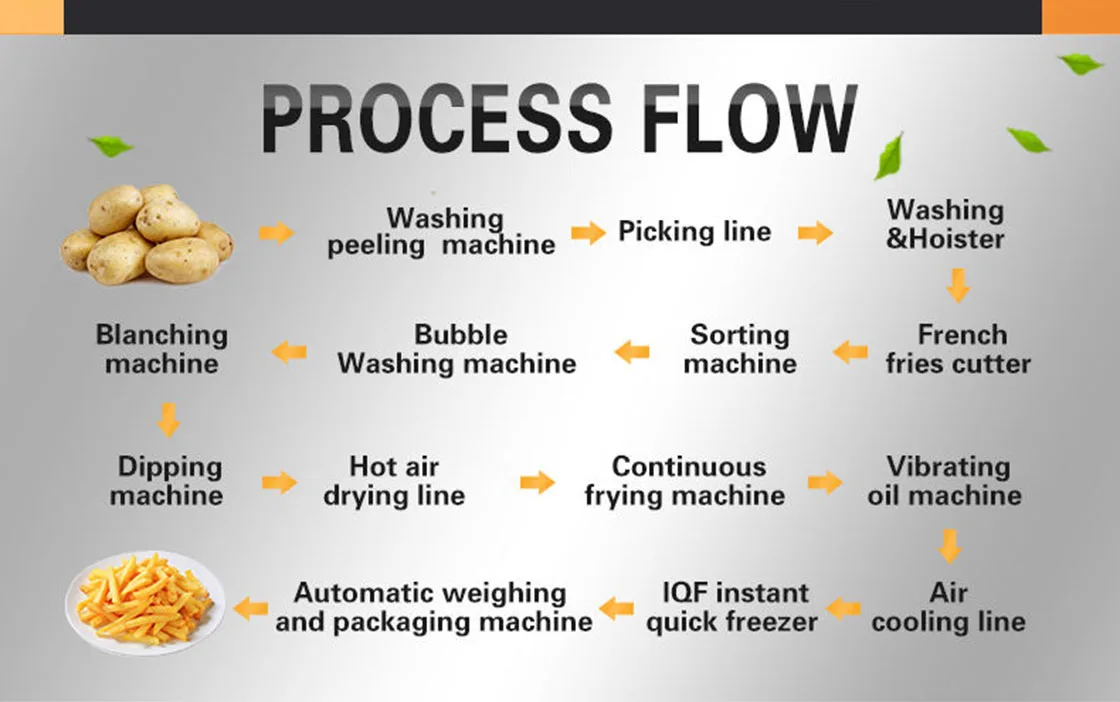 PROCESS FLOW

Washing peeling machine

Picking line

Washing &Hoister

French fries cutter

Sorting machine

Bubble Washing machine

Blanching machine

Dipping machine

Hot air drying line

Continuous frying machine

Vibrating oil machine

Air cooling line

IQF instant quick freezer

Automatic weighing and packaging machine