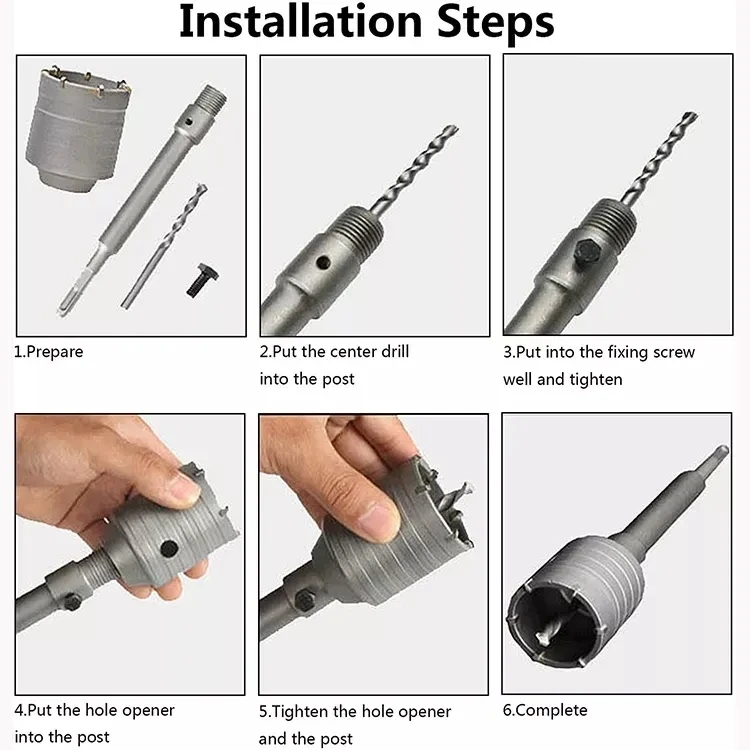 Installation Steps

1.Prepare

2.Put the center drill into the post

3.Put into the fixing screw well and tighten

4.Put the hole opener into the post

5.Tighten the hole opener and the post

6.Complete