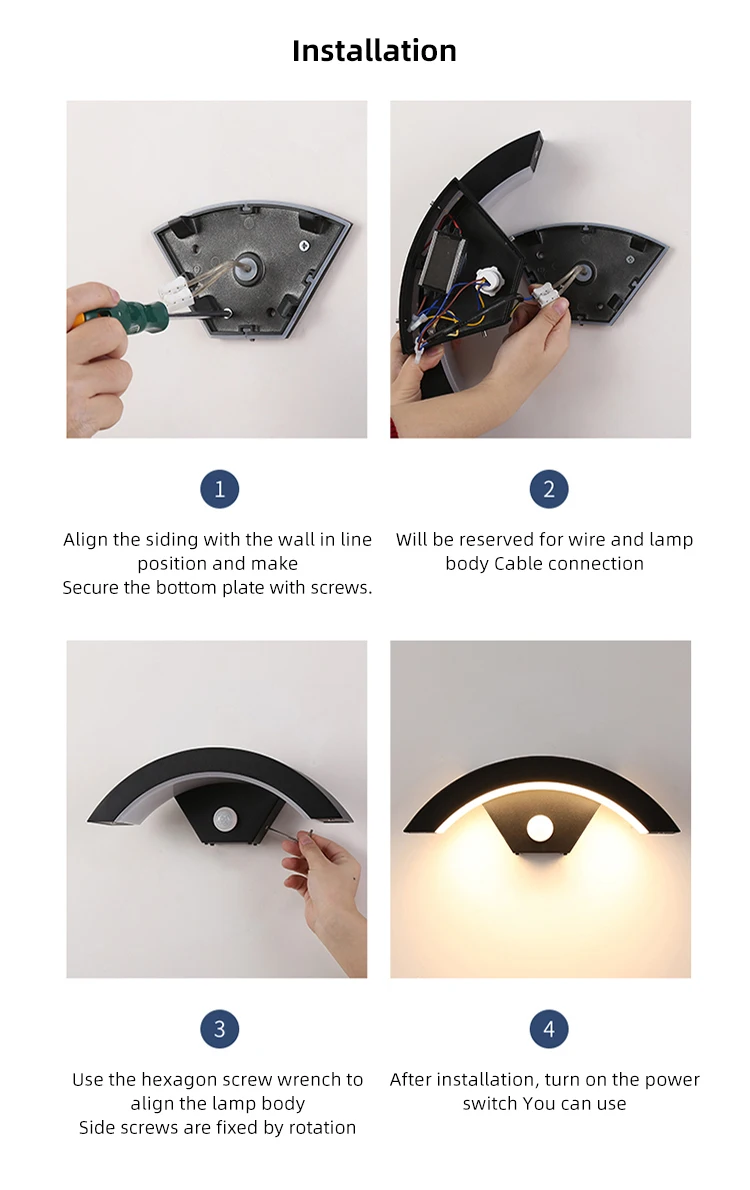 Installation

1

Align the siding with the wall in line position and make
Secure the bottom plate with screws.

2

Will be reserved for wire and lamp body Cable connection

3

Use the hexagon screw wrench to align the lamp body
Side screws are fixed by rotation

4

After installation, turn on the power switch You can use