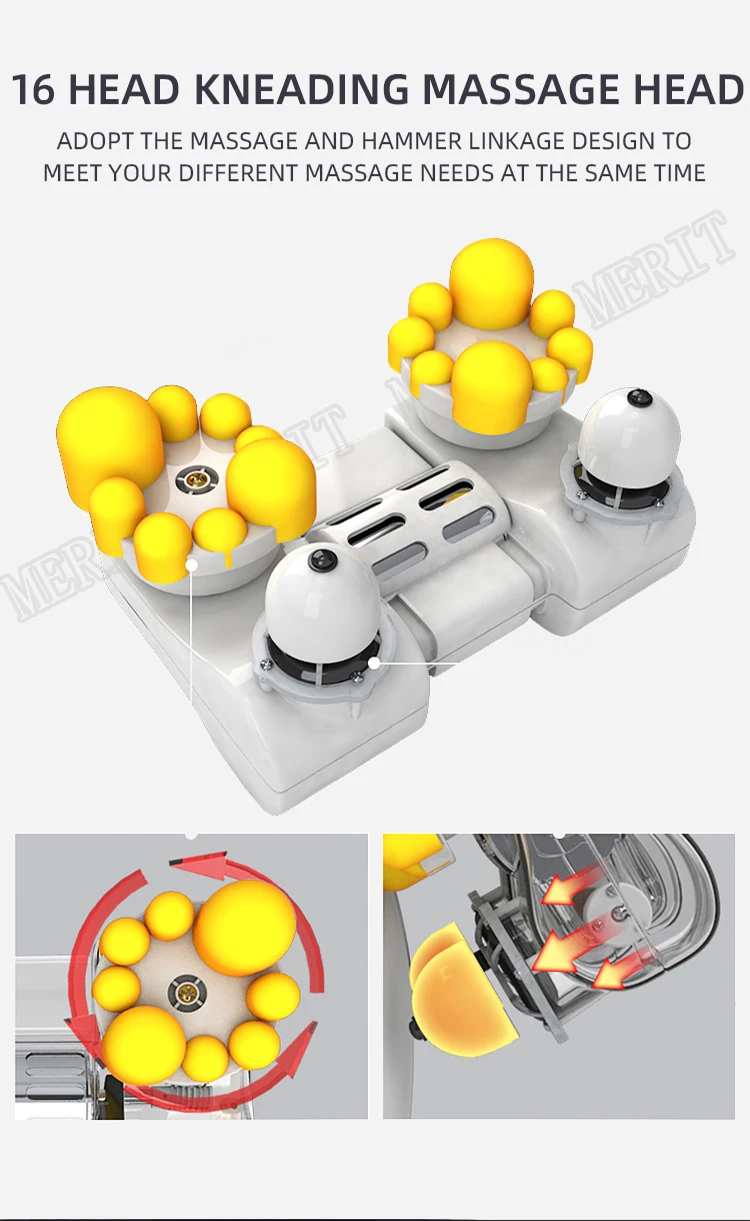 16 HEAD KNEADING MASSAGE HEAD

ADOPT THE MASSAGE AND HAMMER LINKAGE DESIGN TO MEET YOUR DIFFERENT MASSAGE NEEDS AT THE SAME TIME

MERIT

MERIT

MERIT