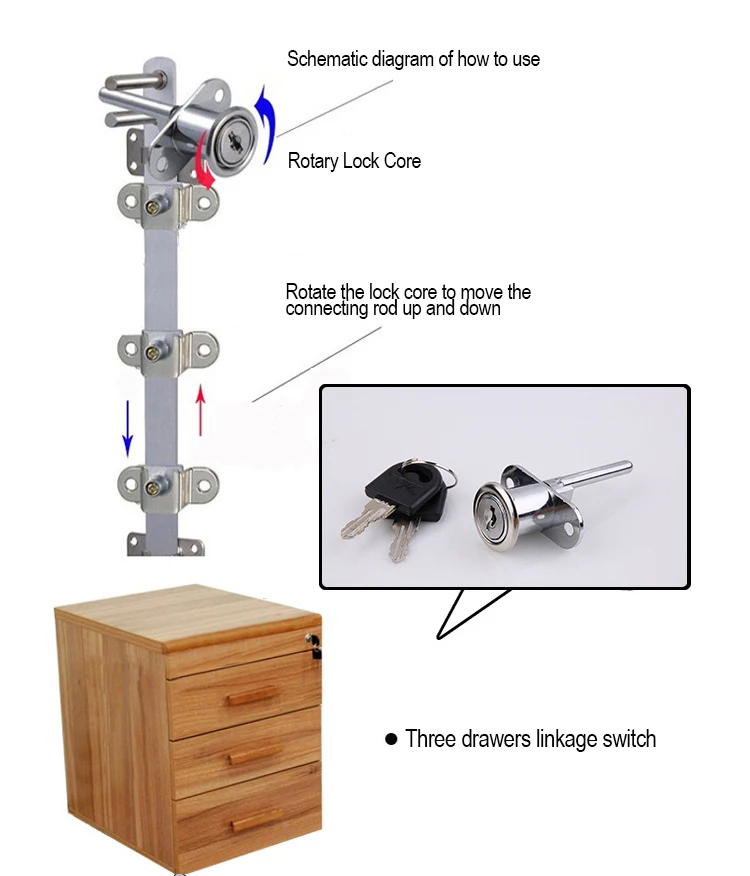 Schematic diagram of how to use

Rotary Lock Core

Rotate the lock core to move the connecting rod up and down

● Three drawers linkage switch