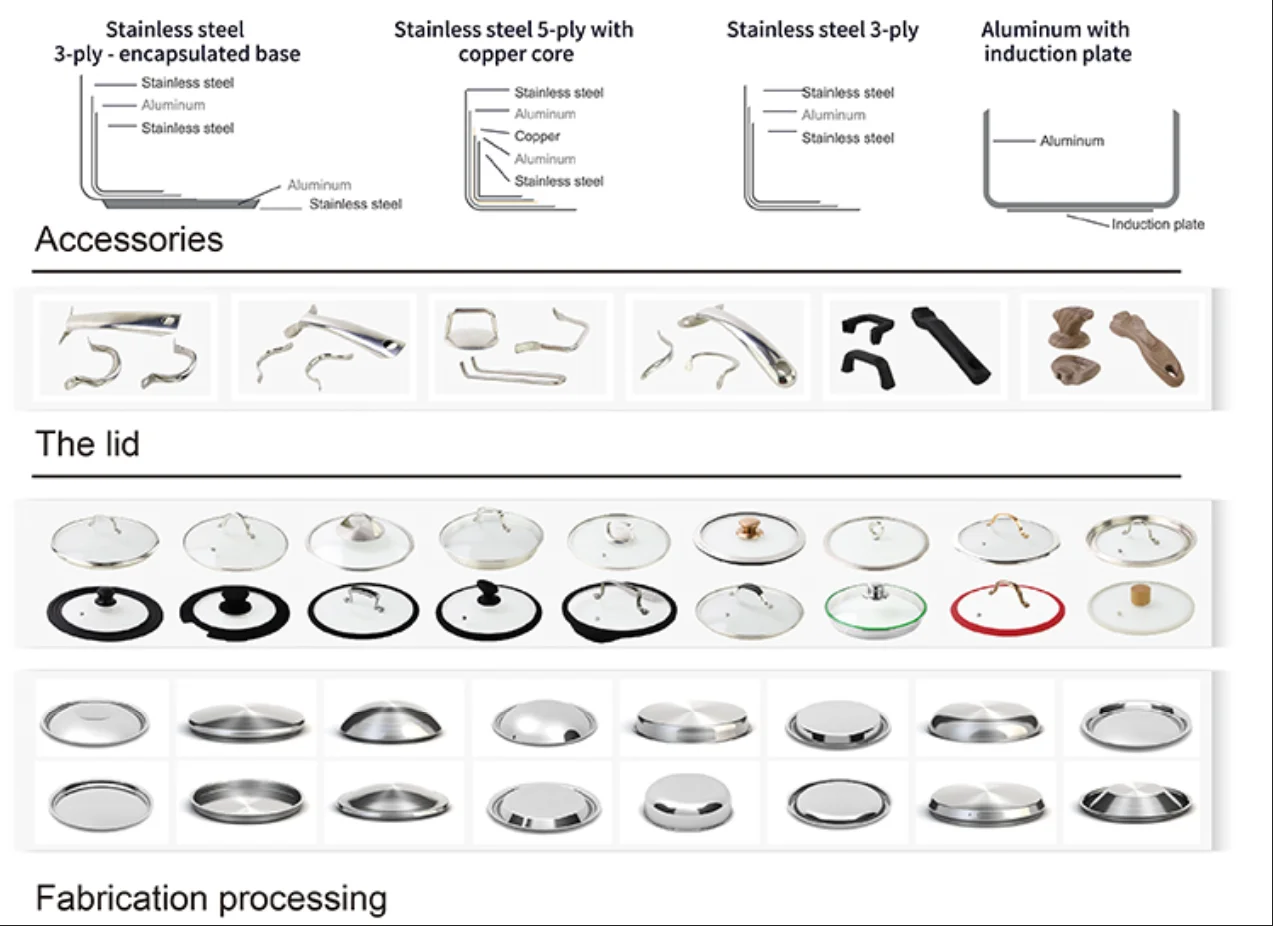 Stainless steel 3-ply - encapsulated base

Stainless steel
Aluminum
Stainless steel
Aluminum
Stainless steel

Stainless steel 5-ply with copper core

Stainless steel
Aluminum
Copper
Aluminum
Stainless steel

Stainless steel 3-ply

Stainless steel
Aluminum
Stainless steel

Aluminum with induction plate

Aluminum
Induction plate

Accessories

The lid

Fabrication processing