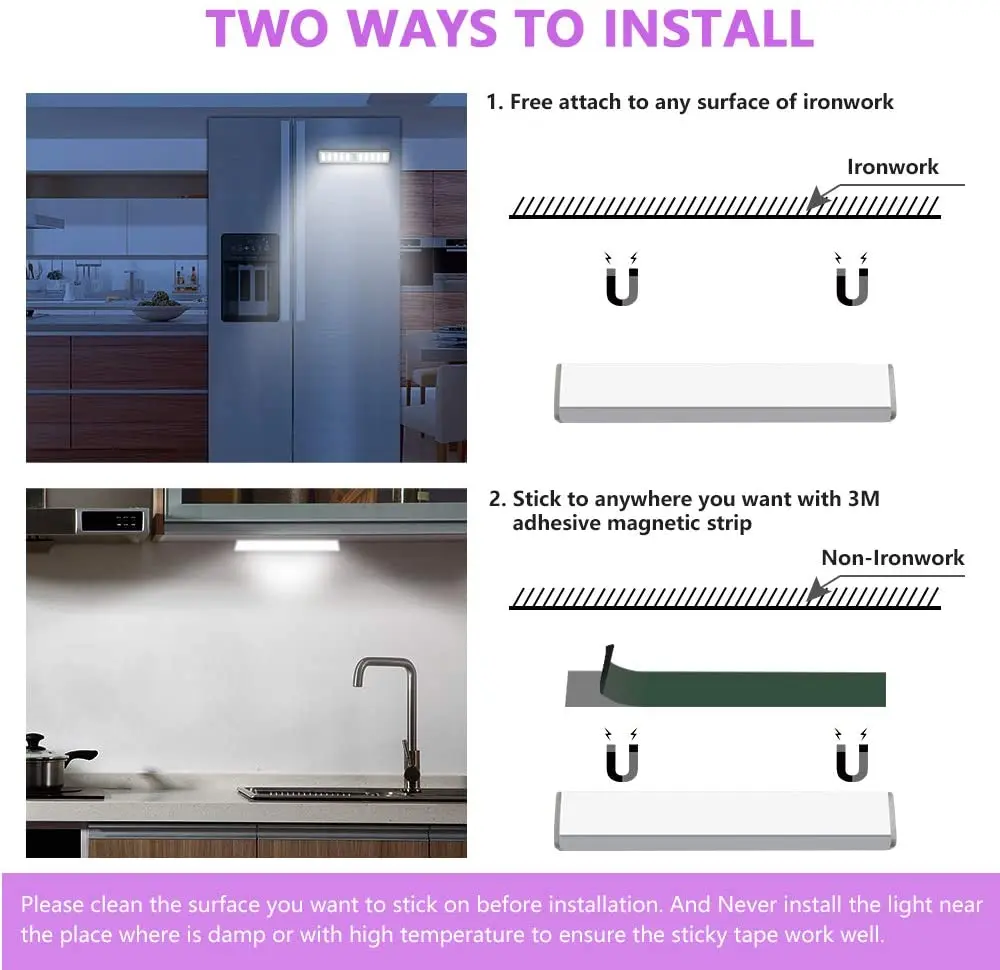 TWO WAYS TO INSTALL

1. Free attach to any surface of ironwork

Ironwork

2. Stick to anywhere you want with 3M adhesive magnetic strip

Non-Ironwork

Please clean the surface you want to stick on before installation. And Never install the light near the place where is damp or with high temperature to ensure the sticky tape work well.