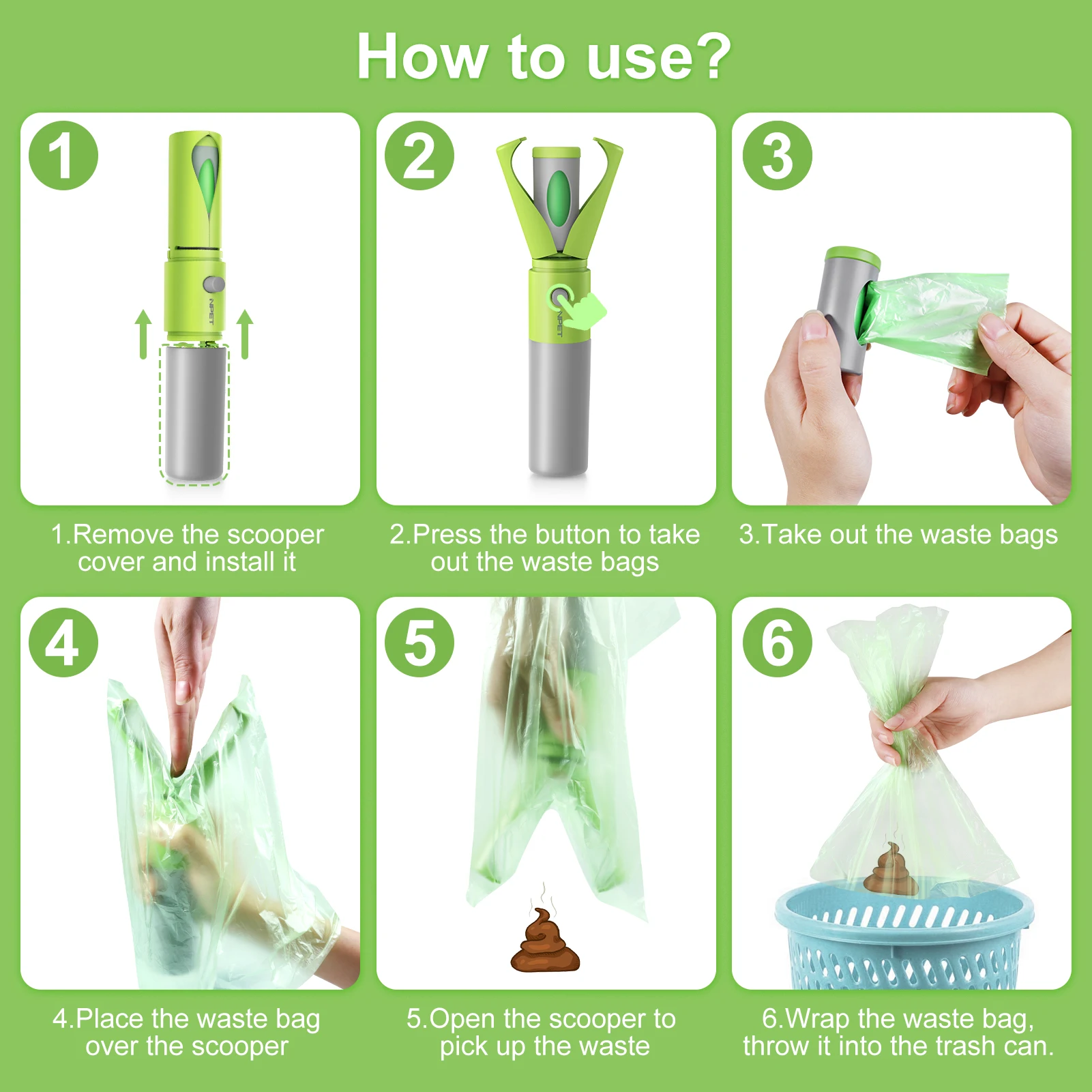 How to use?

1

NPET

1.Remove the scooper cover and install it

2

NPET

2.Press the button to take out the waste bags

3

3.Take out the waste bags

4

4.Place the waste bag over the scooper

5

5.Open the scooper to pick up the waste

6

6.Wrap the waste bag, throw it into the trash can.