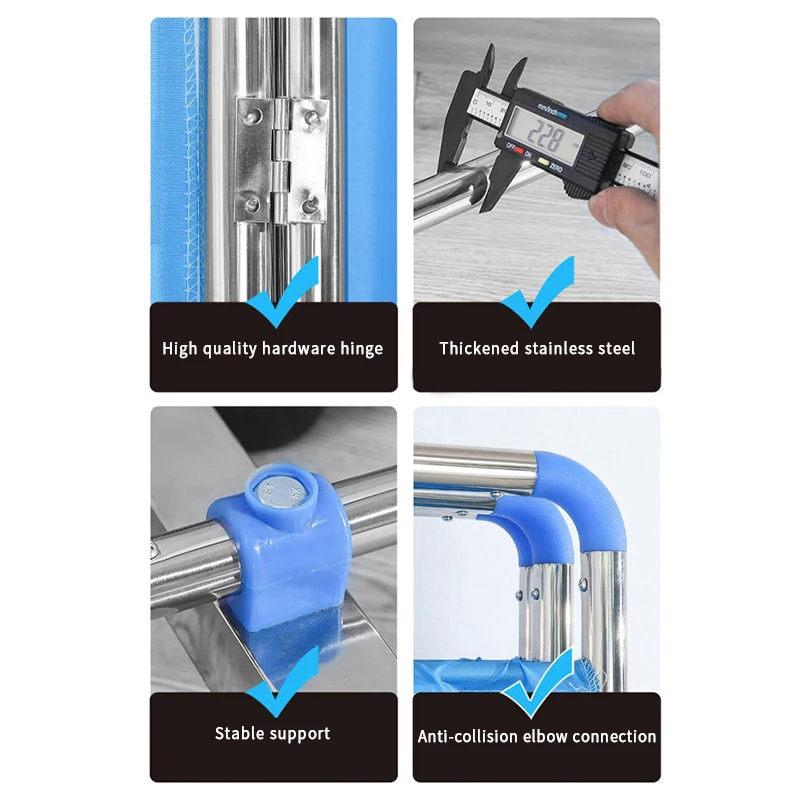 High quality hardware hinge

mm/inch
22.8
OFF ON ZERO

Thickened stainless steel

Stable support

Anti-collision elbow connection