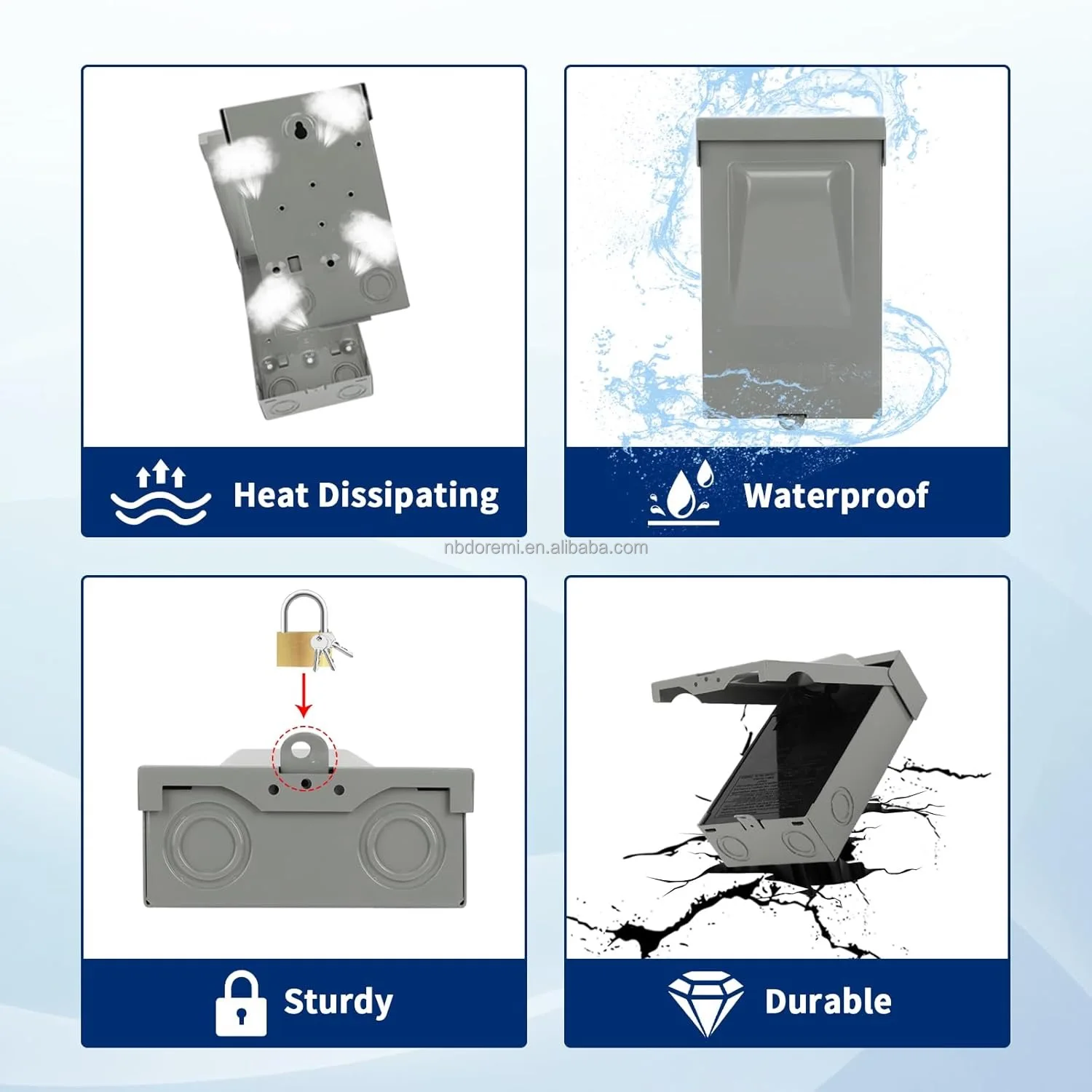 Heat Dissipating

Waterproof

nbdoremi.en.alibaba.com

Sturdy

Durable