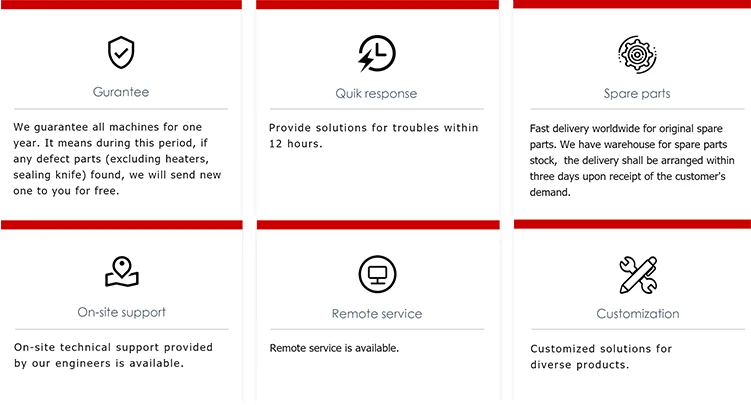 Gurantee

We guarantee all machines for one year. It means during this period, if any defect parts (excluding heaters, sealing knife) found, we will send new one to you for free.

Quik response

Provide solutions for troubles within 12 hours.

Spare parts

Fast delivery worldwide for original spare parts. We have warehouse for spare parts stock,  the delivery shall be arranged within three days upon receipt of the customer's demand.

On-site support

On-site technical support provided by our engineers is available.

Remote service

Remote service is available.

Customization

Customized solutions for diverse products.